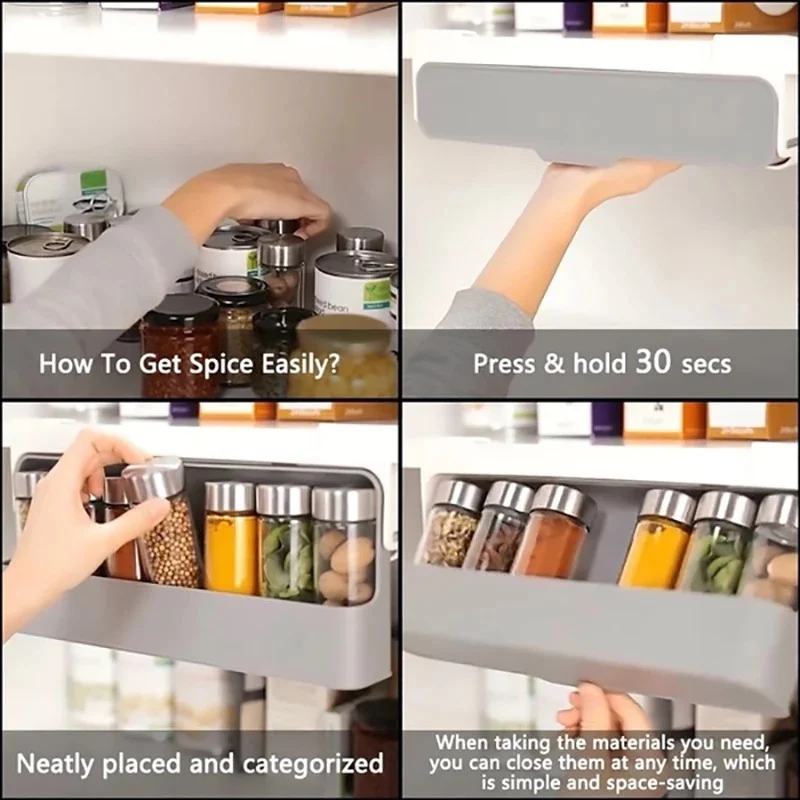 How To Get Spice Easily?

Press & hold 30 secs

Neatly placed and categorized

When taking the materials you need, you can close them at any time, which is simple and space-saving