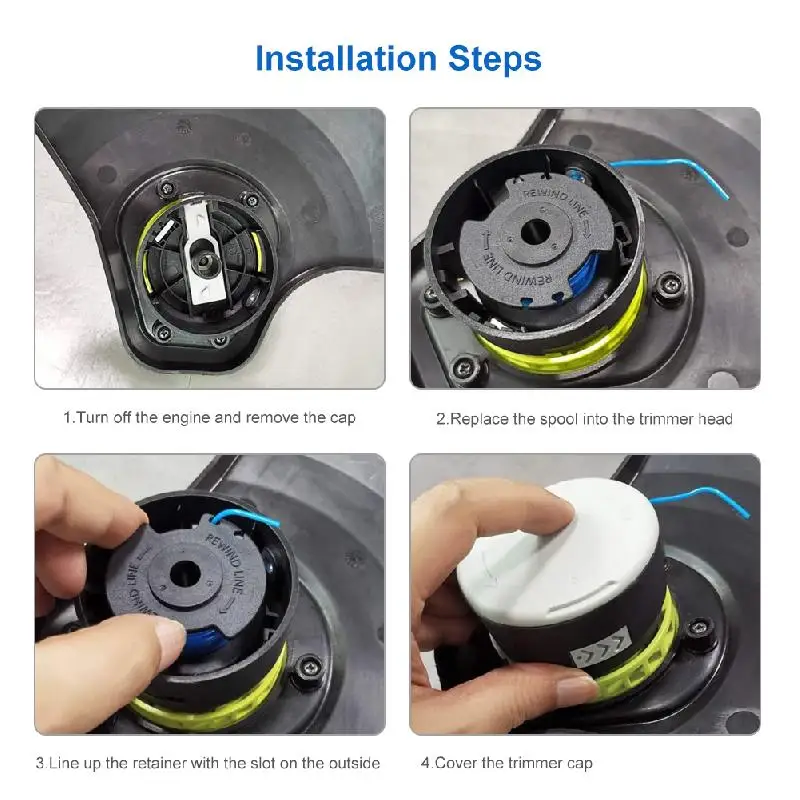 Installation Steps

REWIND LINE
REWIND LINE

1.Turn off the engine and remove the cap

2.Replace the spool into the trimmer head

REWIND LINE
REWIND LINE

3.Line up the retainer with the slot on the outside

4.Cover the trimmer cap