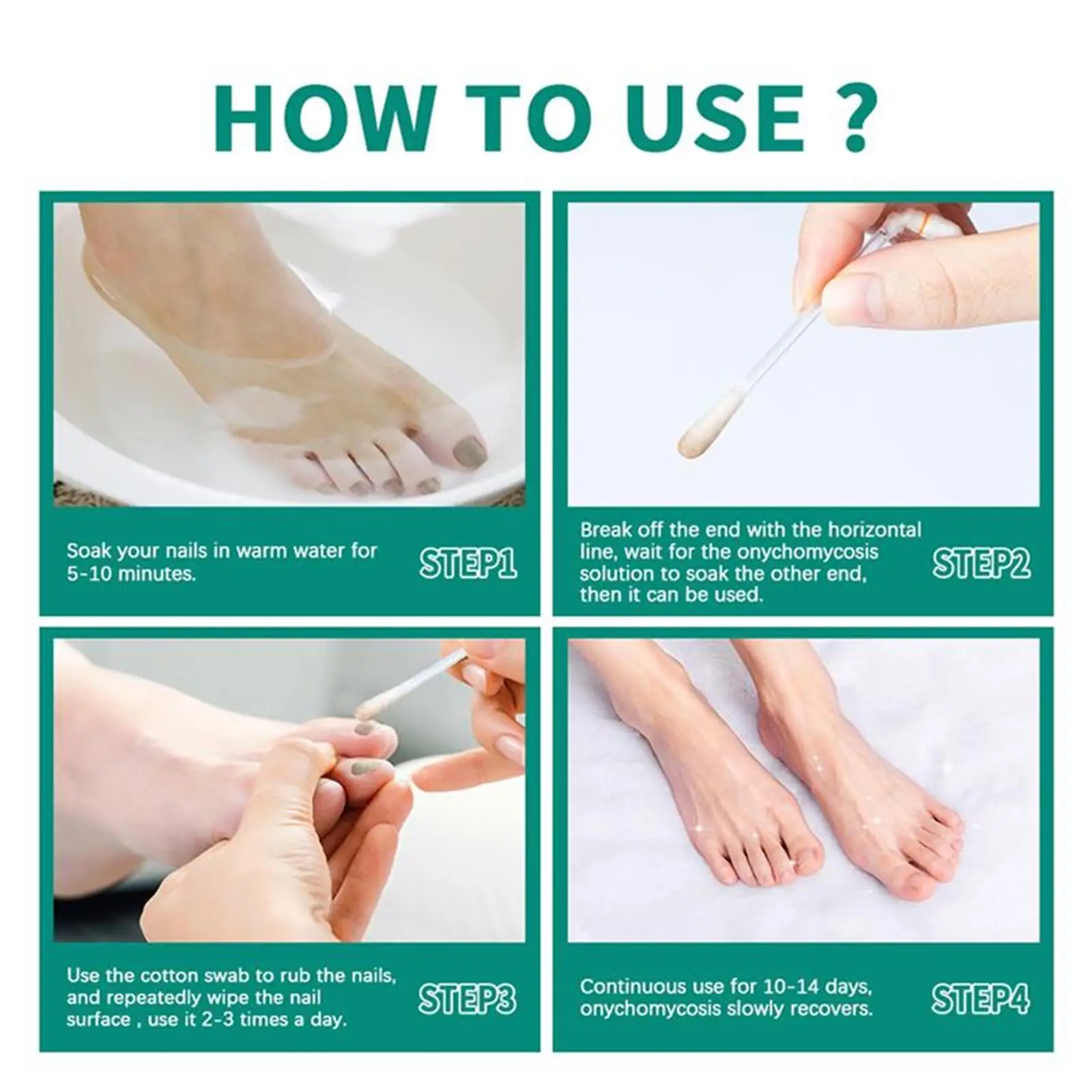 HOW TO USE ?

Soak your nails in warm water for 5-10 minutes.

STEP1

Break off the end with the horizontal line, wait for the onychomycosis solution to soak the other end, then it can be used.

STEP2

Use the cotton swab to rub the nails, and repeatedly wipe the nail surface , use it 2-3 times a day.

STEP3

Continuous use for 10-14 days, onychomycosis slowly recovers.

STEP4