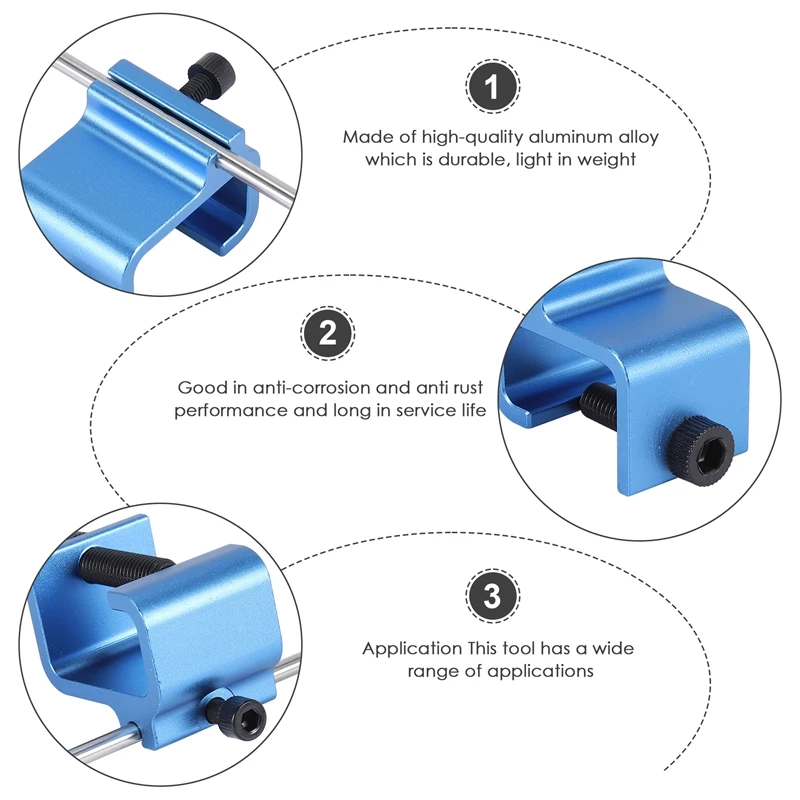 1

Made of high-quality aluminum alloy which is durable, light in weight

2

Good in anti-corrosion and anti rust performance and long in service life

3

Application This tool has a wide range of applications