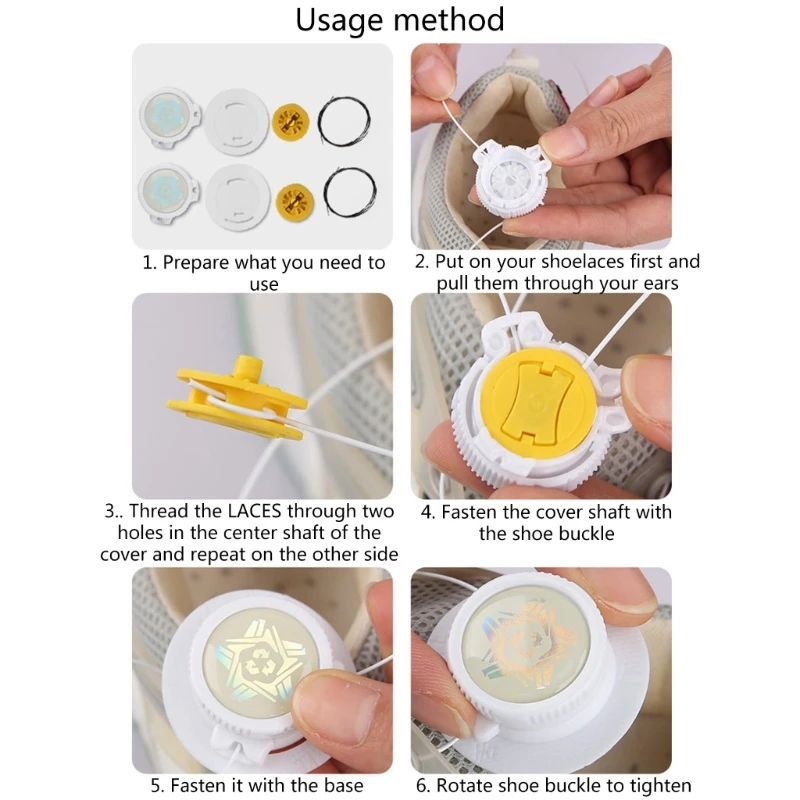 Usage method

1. Prepare what you need to use

2. Put on your shoelaces first and pull them through your ears

3.. Thread the LACES through two holes in the center shaft of the cover and repeat on the other side

4. Fasten the cover shaft with the shoe buckle

5. Fasten it with the base

6. Rotate shoe buckle to tighten