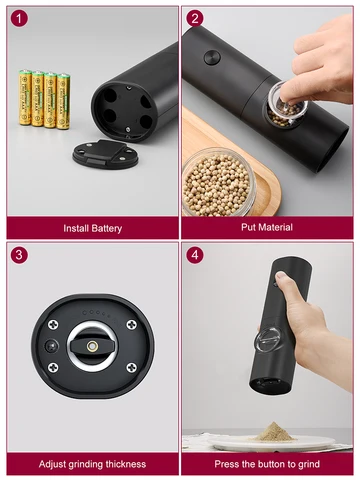 1

Install Battery

2

Put Material

3

Adjust grinding thickness

4

Press the button to grind