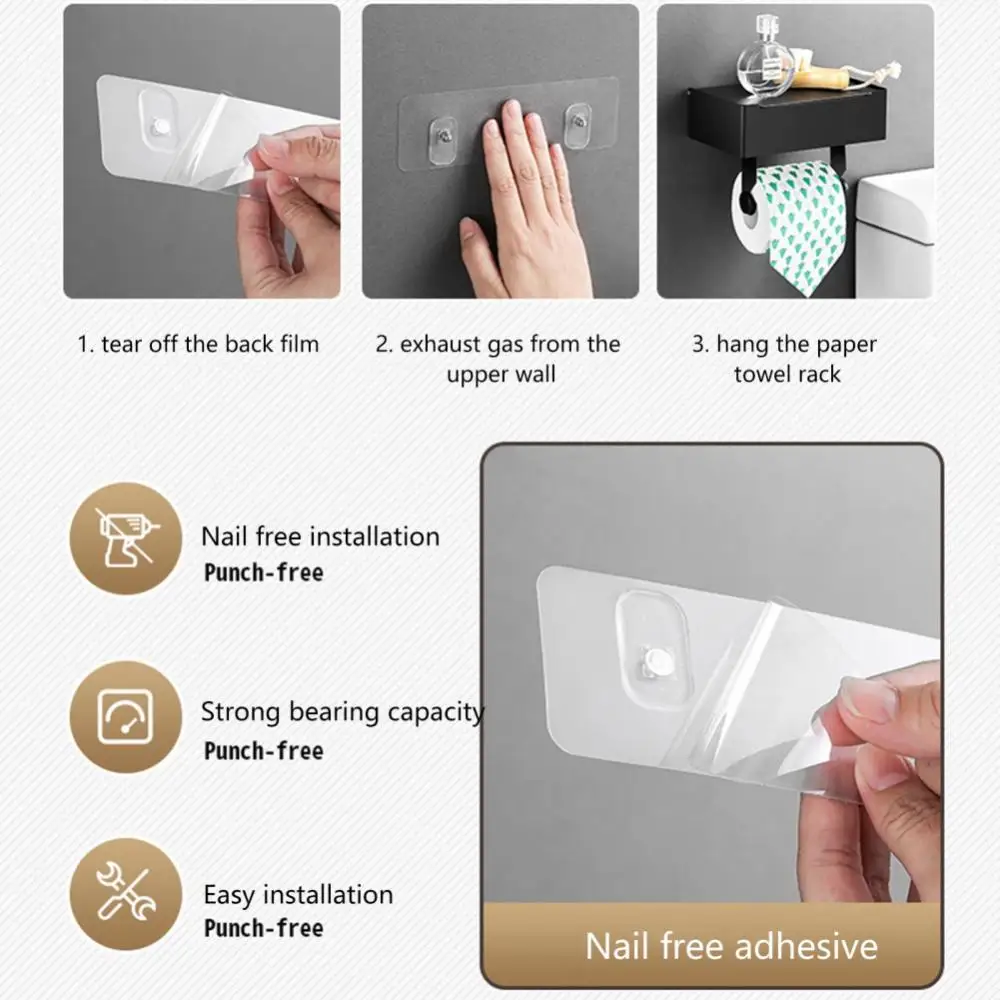 1. tear off the back film

2. exhaust gas from the upper wall

3. hang the paper towel rack

Nail free installation
Punch-free

Strong bearing capacity
Punch-free

Easy installation
Punch-free

Nail free adhesive