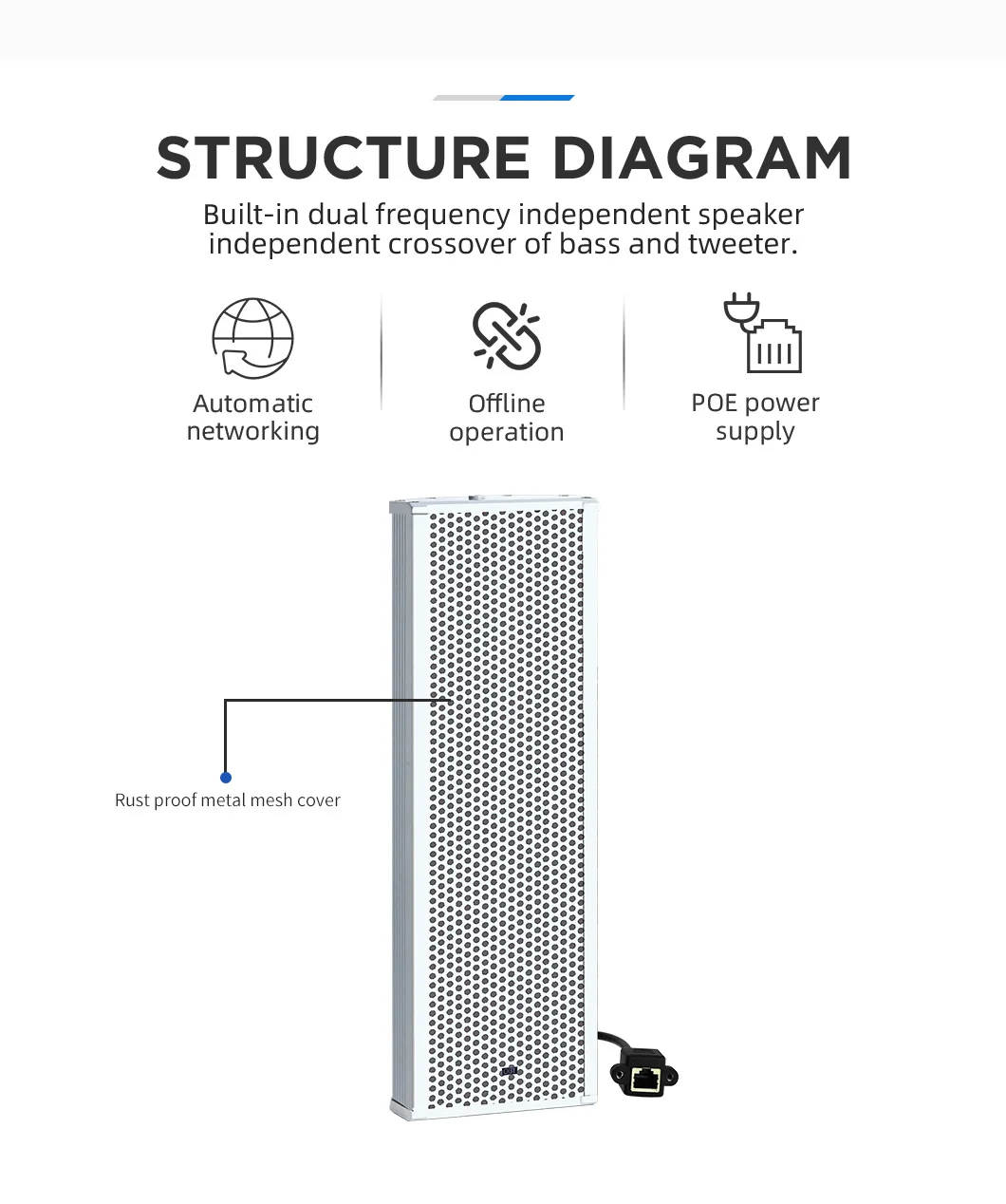 STRUCTURE DIAGRAM

Built-in dual frequency independent speaker independent crossover of bass and tweeter.

Automatic networking

Offline operation

POE power supply

Rust proof metal mesh cover