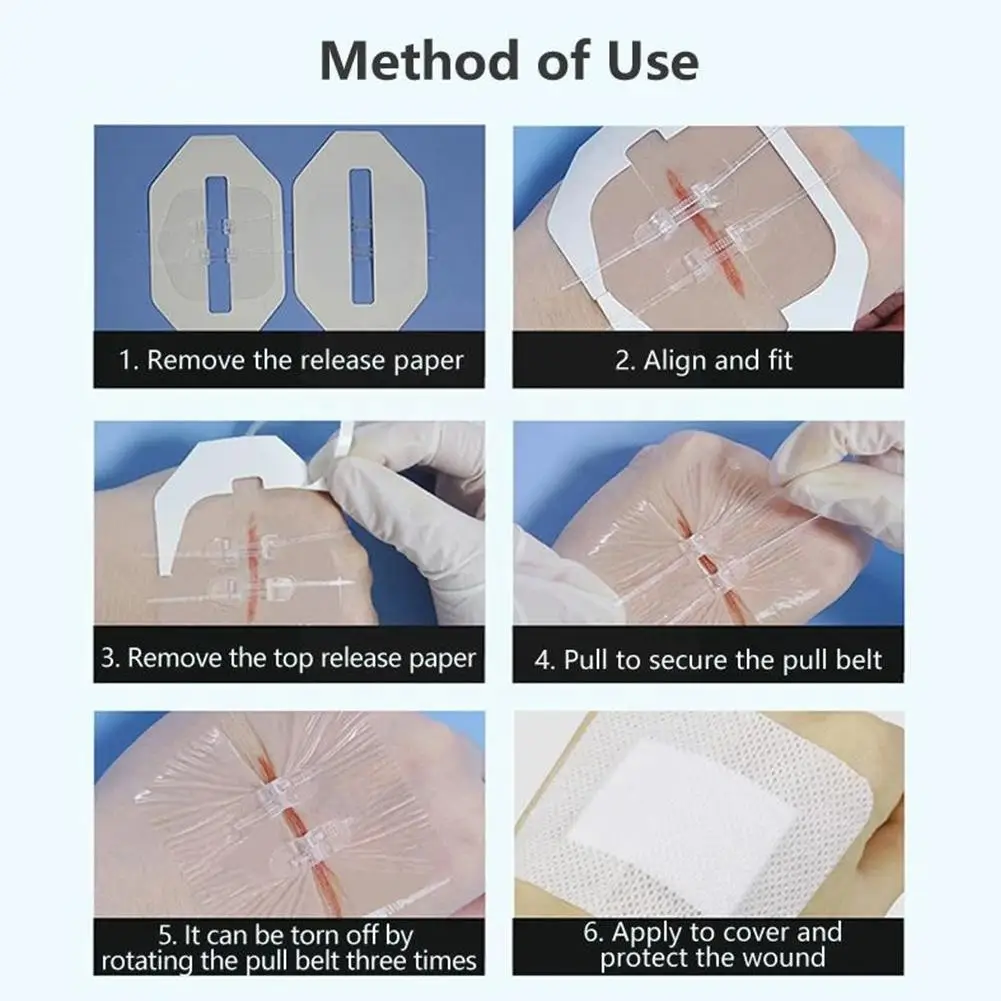 Method of Use

1. Remove the release paper

2. Align and fit

3. Remove the top release paper

4. Pull to secure the pull belt

5. It can be torn off by rotating the pull belt three times

6. Apply to cover and protect the wound