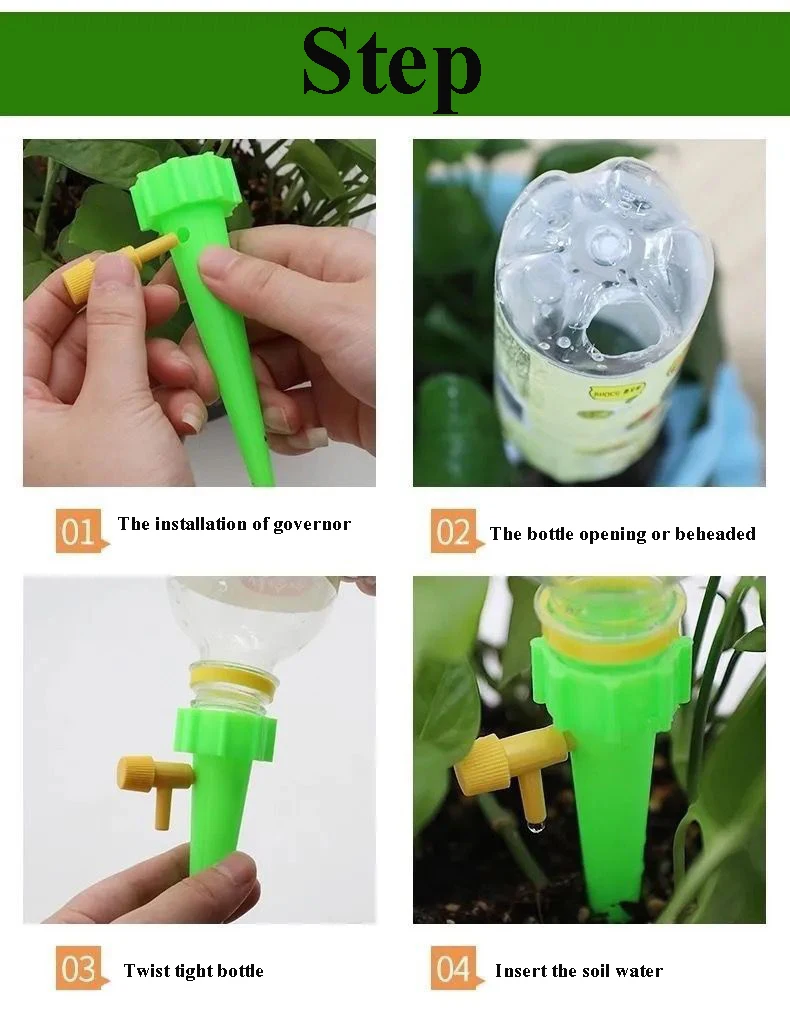 Step

01 The installation of governor

02 The bottle opening or beheaded

03 Twist tight bottle

04 Insert the soil water