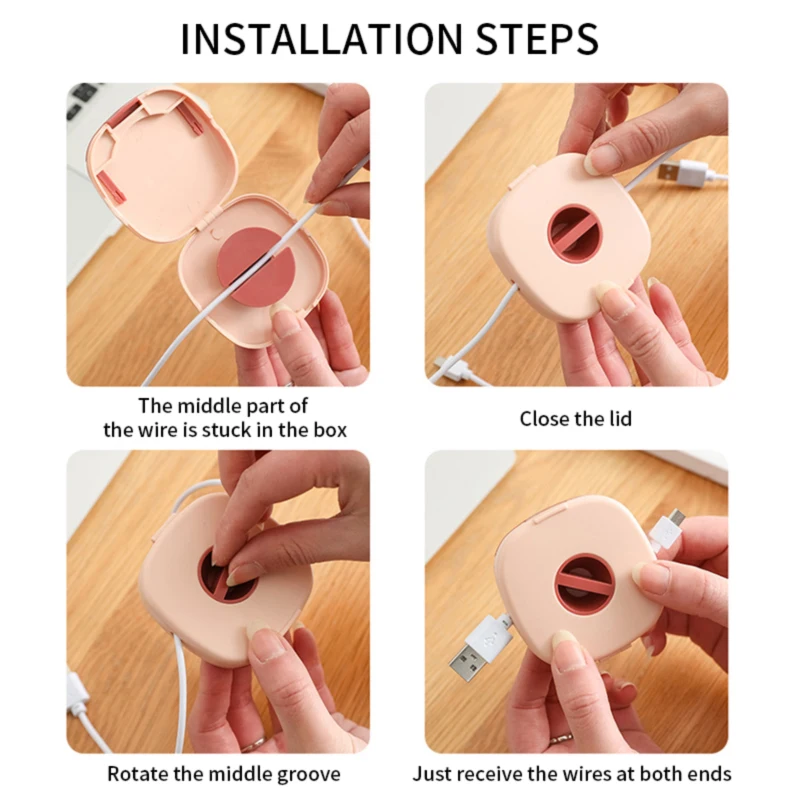 INSTALLATION STEPS

The middle part of the wire is stuck in the box

Close the lid

Rotate the middle groove

Just receive the wires at both ends