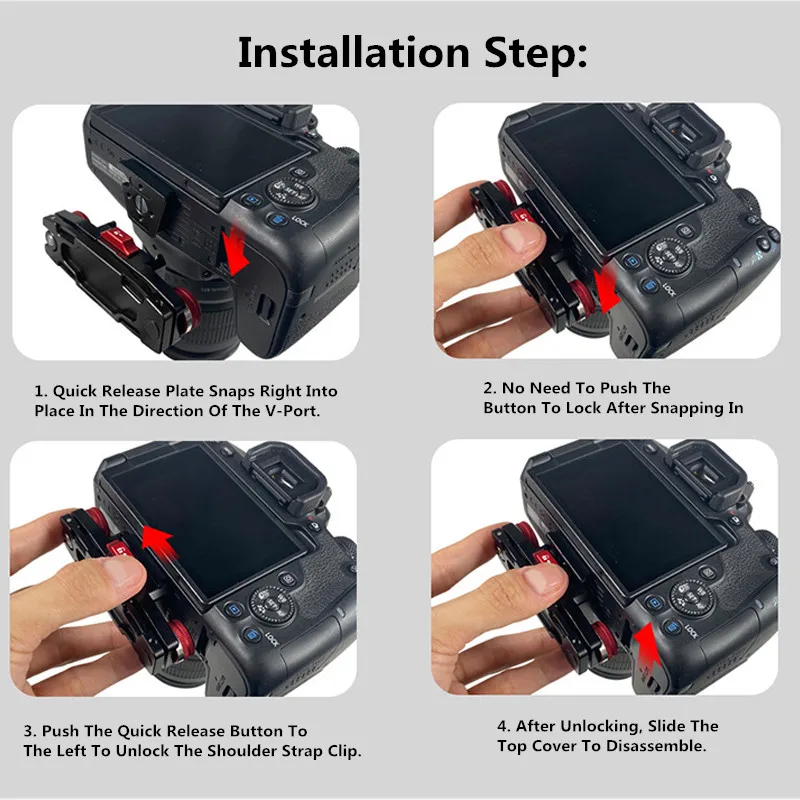 Installation Step:

LOCK

1. Quick Release Plate Snaps Right Into Place In The Direction Of The V-Port.

LOCK

2. No Need To Push The Button To Lock After Snapping In

LOCK

3. Push The Quick Release Button To The Left To Unlock The Shoulder Strap Clip.

LOCK

4. After Unlocking, Slide The Top Cover To Disassemble.