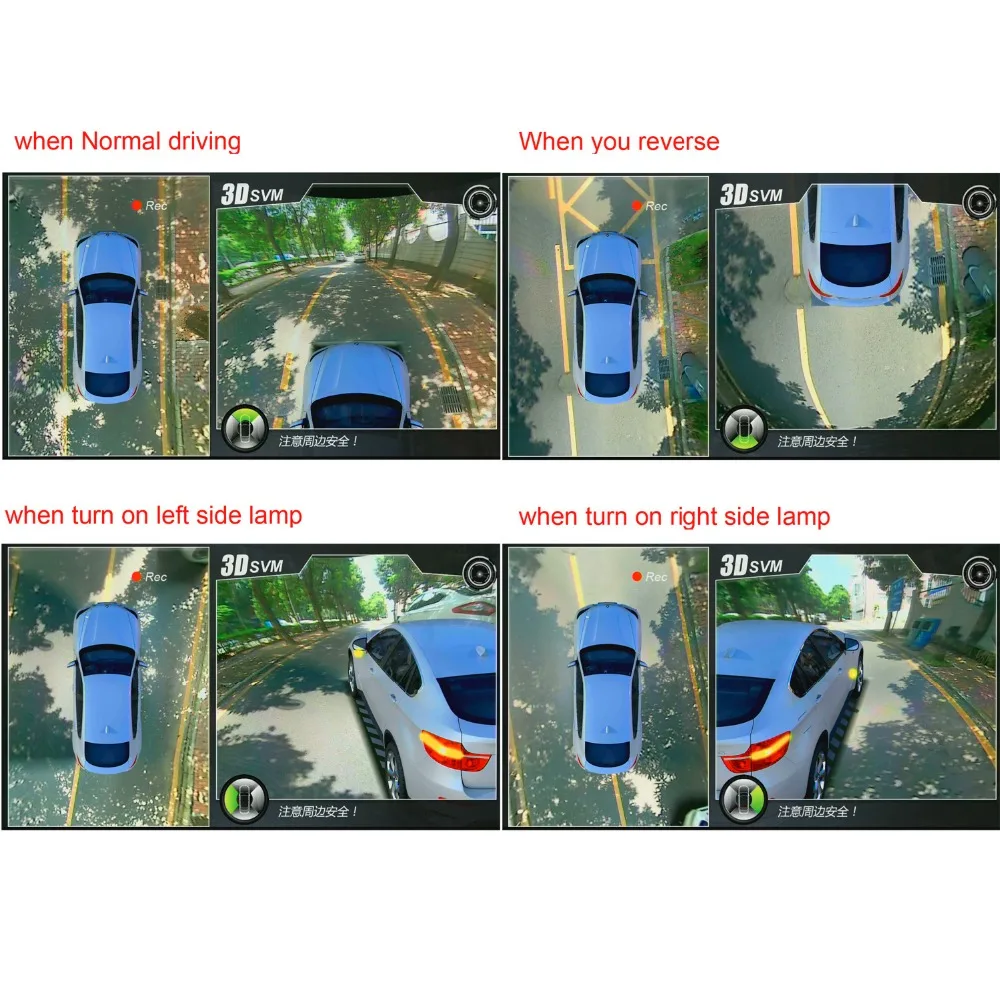 when Normal driving

Rec

3D SVM

注意周边安全！

When you reverse

Rec

3D SVM

注意周边安全！

when turn on left side lamp

Rec

3D SVM

注意周边安全！

when turn on right side lamp

Rec

3D SVM

注意周边安全！