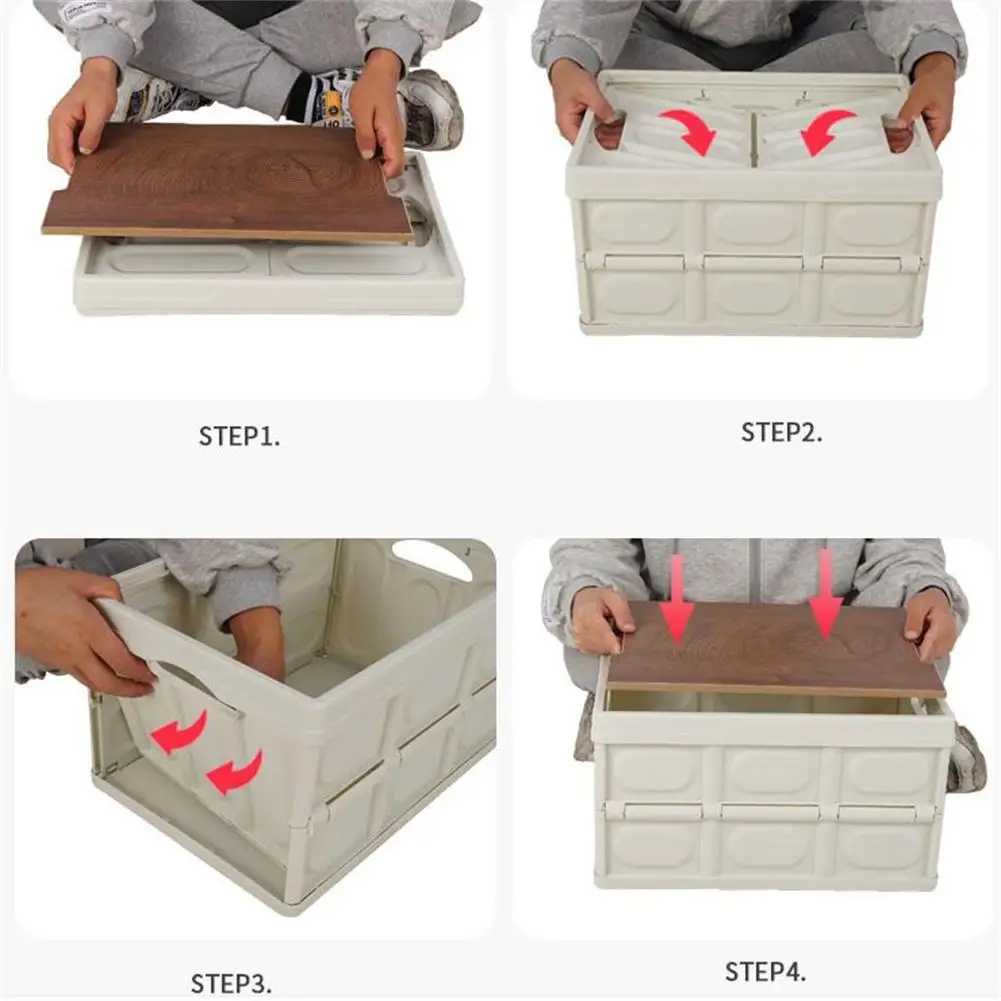 STEP1.

STEP2.

STEP3.

STEP4.