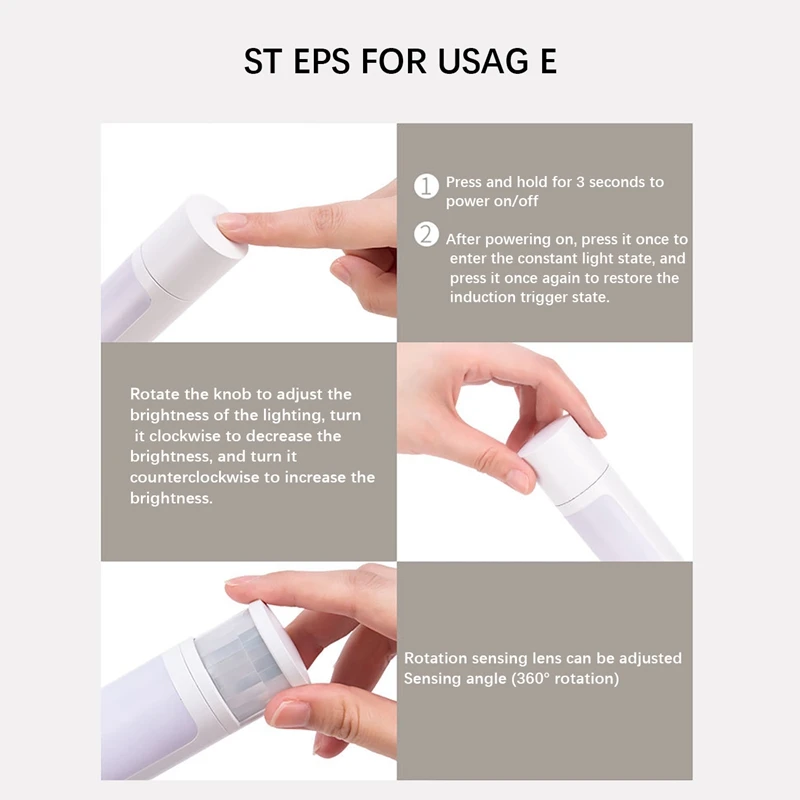 ST EPS FOR USAG E

1 Press and hold for 3 seconds to power on/off

2 After powering on, press it once to enter the constant light state, and press it once again to restore the induction trigger state.

Rotate the knob to adjust the brightness of the lighting, turn it clockwise to decrease the brightness, and turn it counterclockwise to increase the brightness.

Rotation sensing lens can be adjusted Sensing angle (360° rotation)