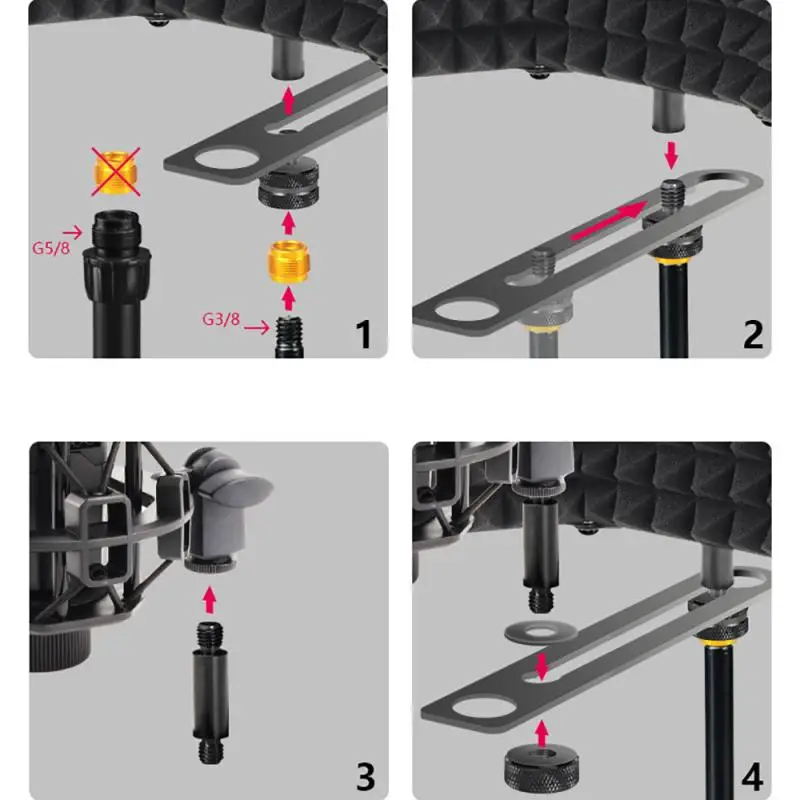 G5/8
G3/8
1

2

3

4