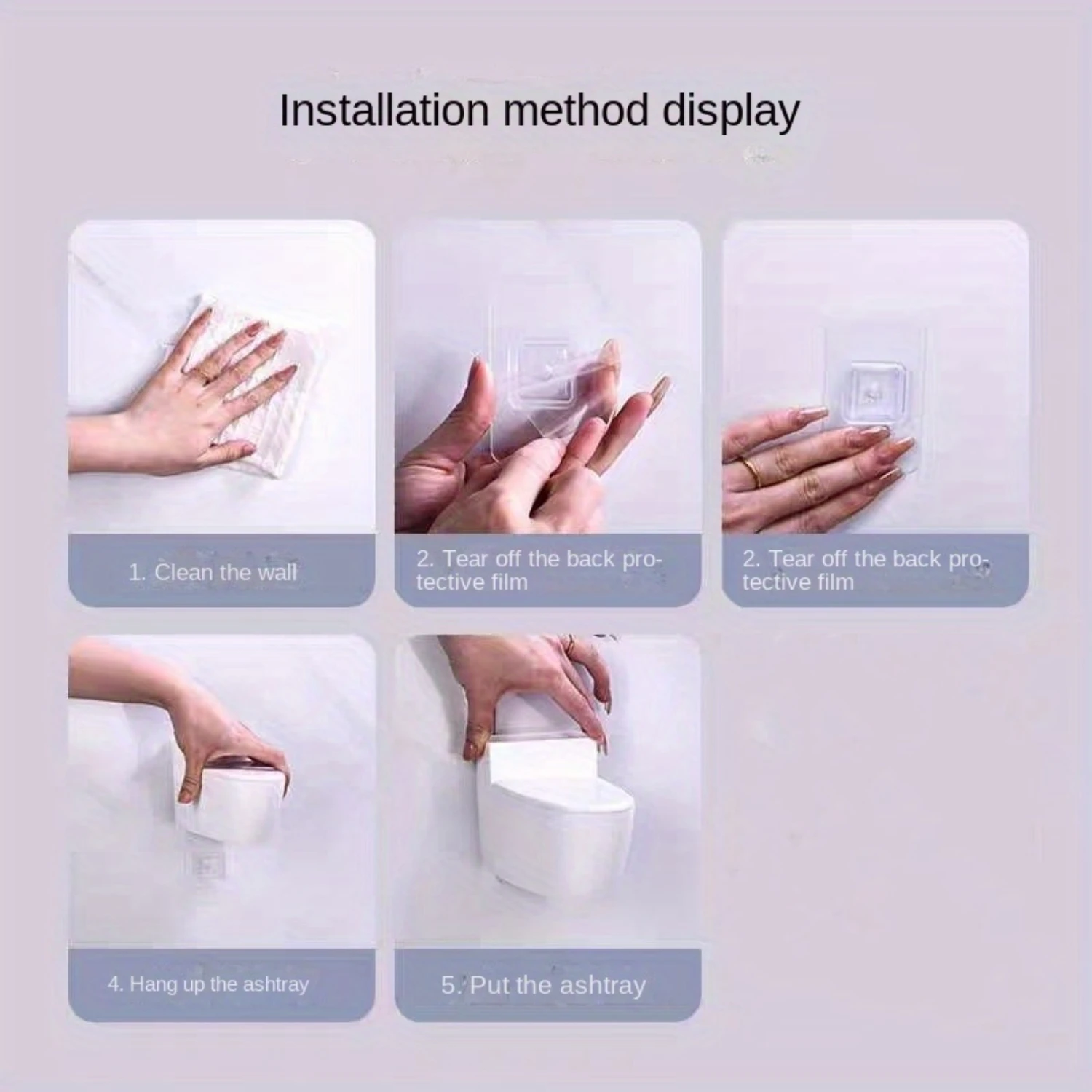 Installation method display

1. Clean the wall

2. Tear off the back protective film

2. Tear off the back protective film

4. Hang up the ashtray

5. Put the ashtray