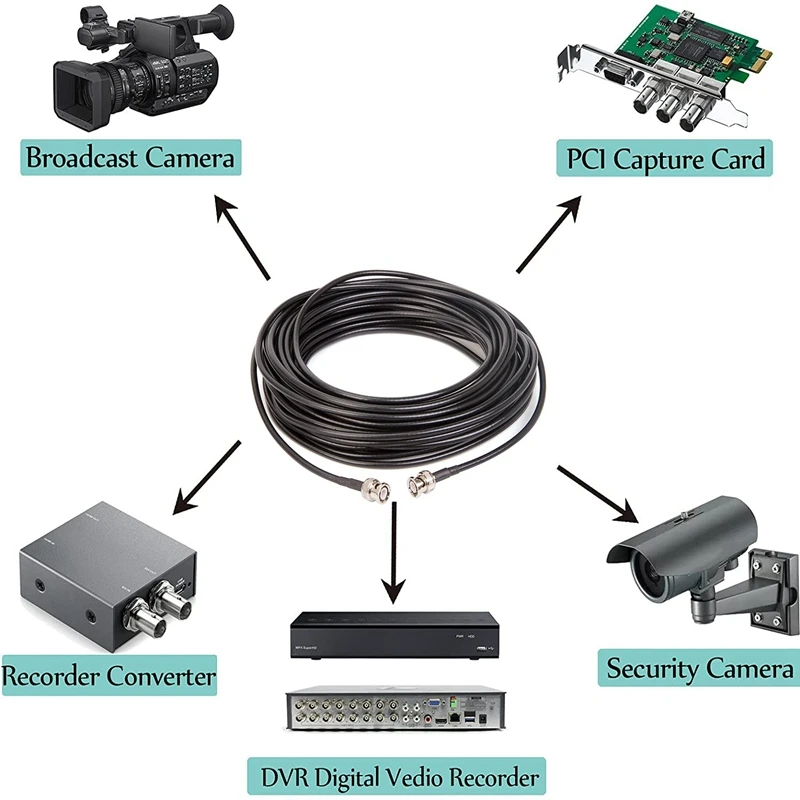 Broadcast Camera

PCI Capture Card

Recorder Converter

Security Camera

DVR Digital Vedio Recorder