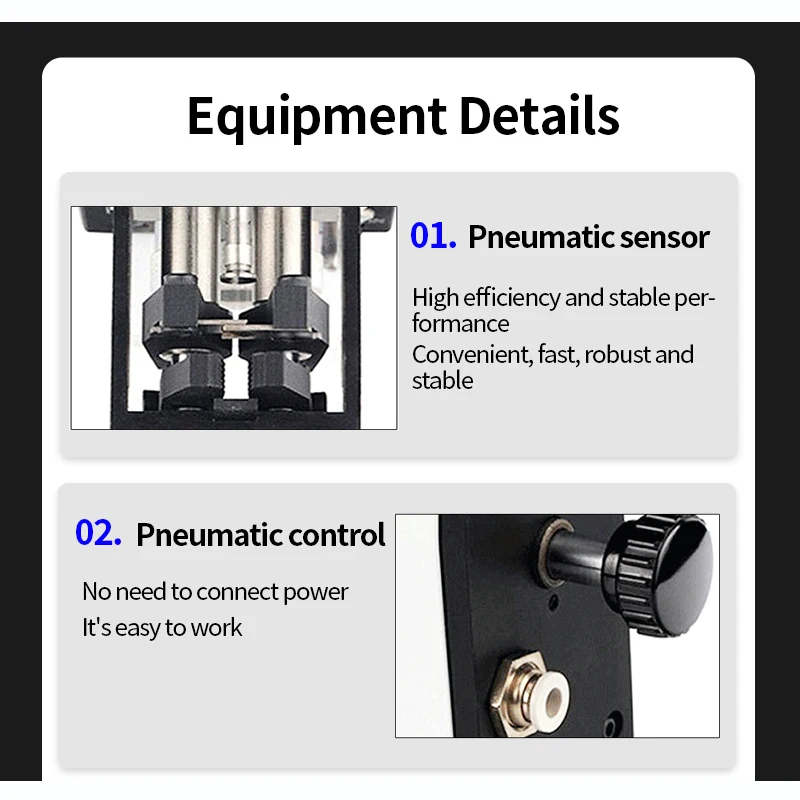 Equipment Details

01. Pneumatic sensor

High efficiency and stable performance
Convenient, fast, robust and stable

02. Pneumatic control

No need to connect power
It's easy to work