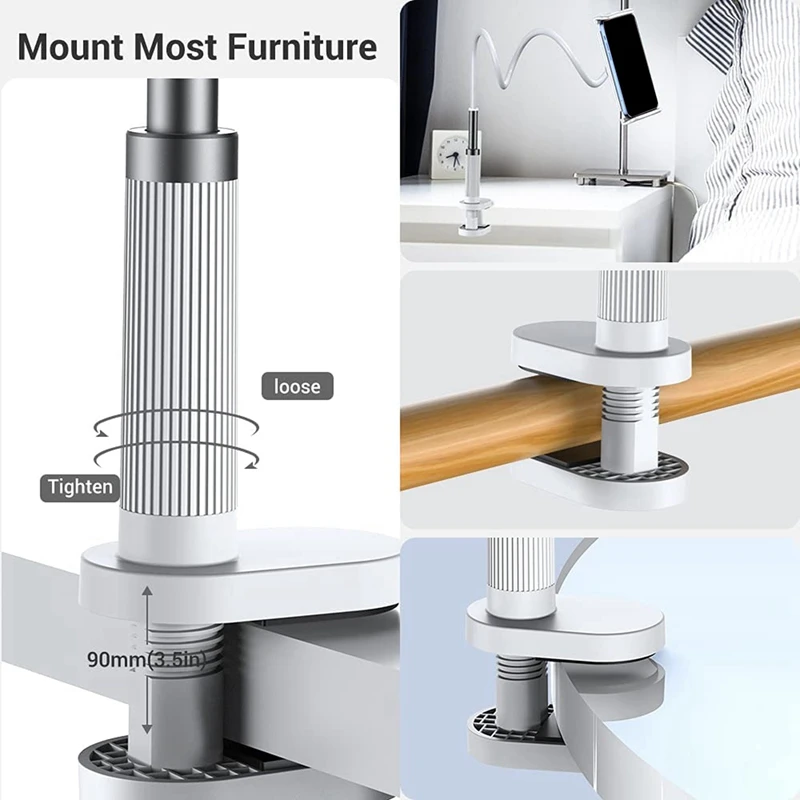 Mount Most Furniture

loose

Tighten

90mm(3.5in)