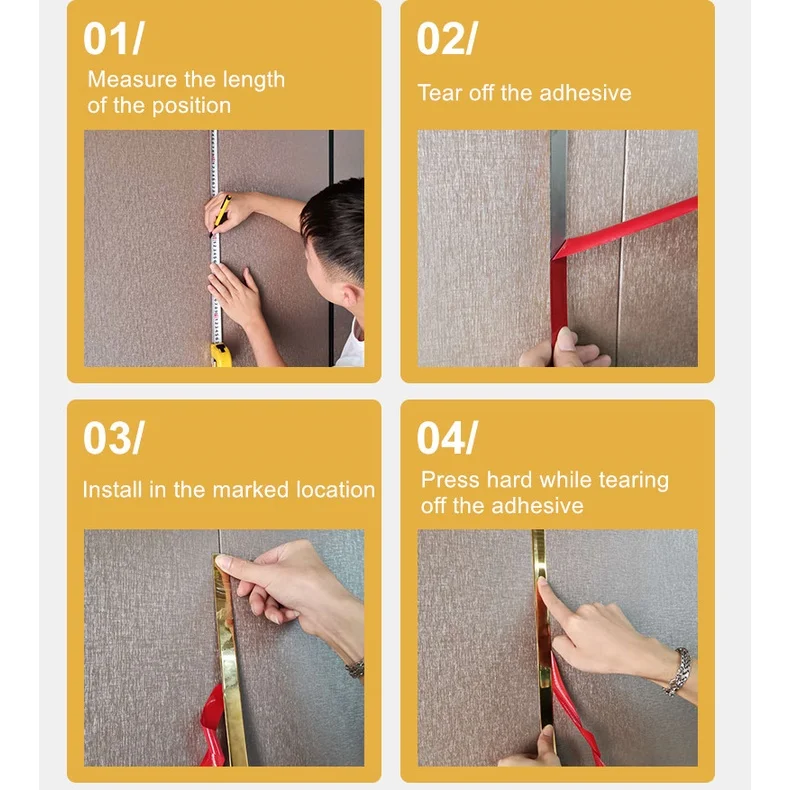 01/
Measure the length of the position

02/
Tear off the adhesive

03/
Install in the marked location

04/
Press hard while tearing off the adhesive