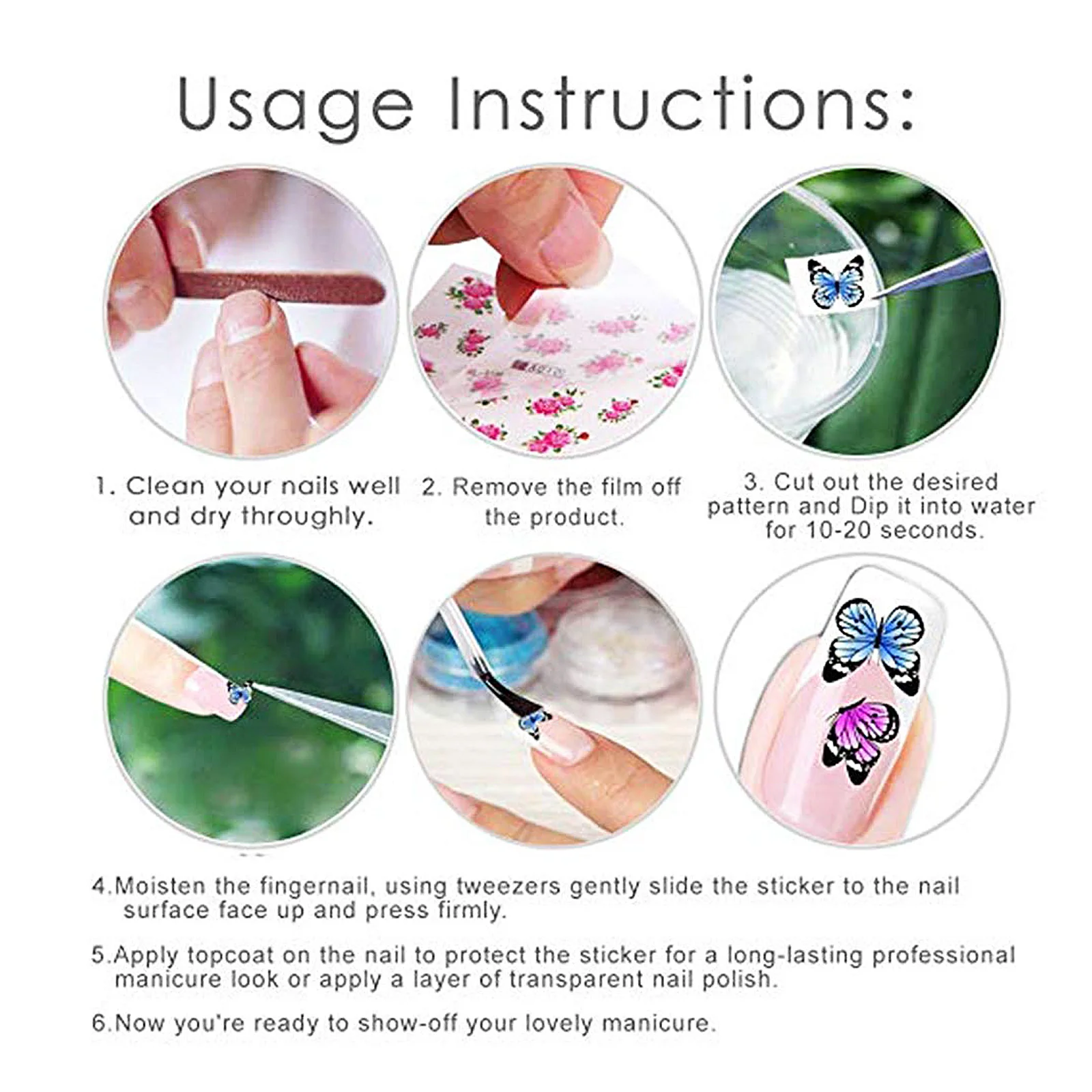 Usage Instructions:

1. Clean your nails well and dry throughly.

2. Remove the film off the product.

3. Cut out the desired pattern and Dip it into water for 10-20 seconds.

4.Moisten the fingernail, using tweezers gently slide the sticker to the nail surface face up and press firmly.

5.Apply topcoat on the nail to protect the sticker for a long-lasting professional manicure look or apply a layer of transparent nail polish.

6.Now you're ready to show-off your lovely manicure.