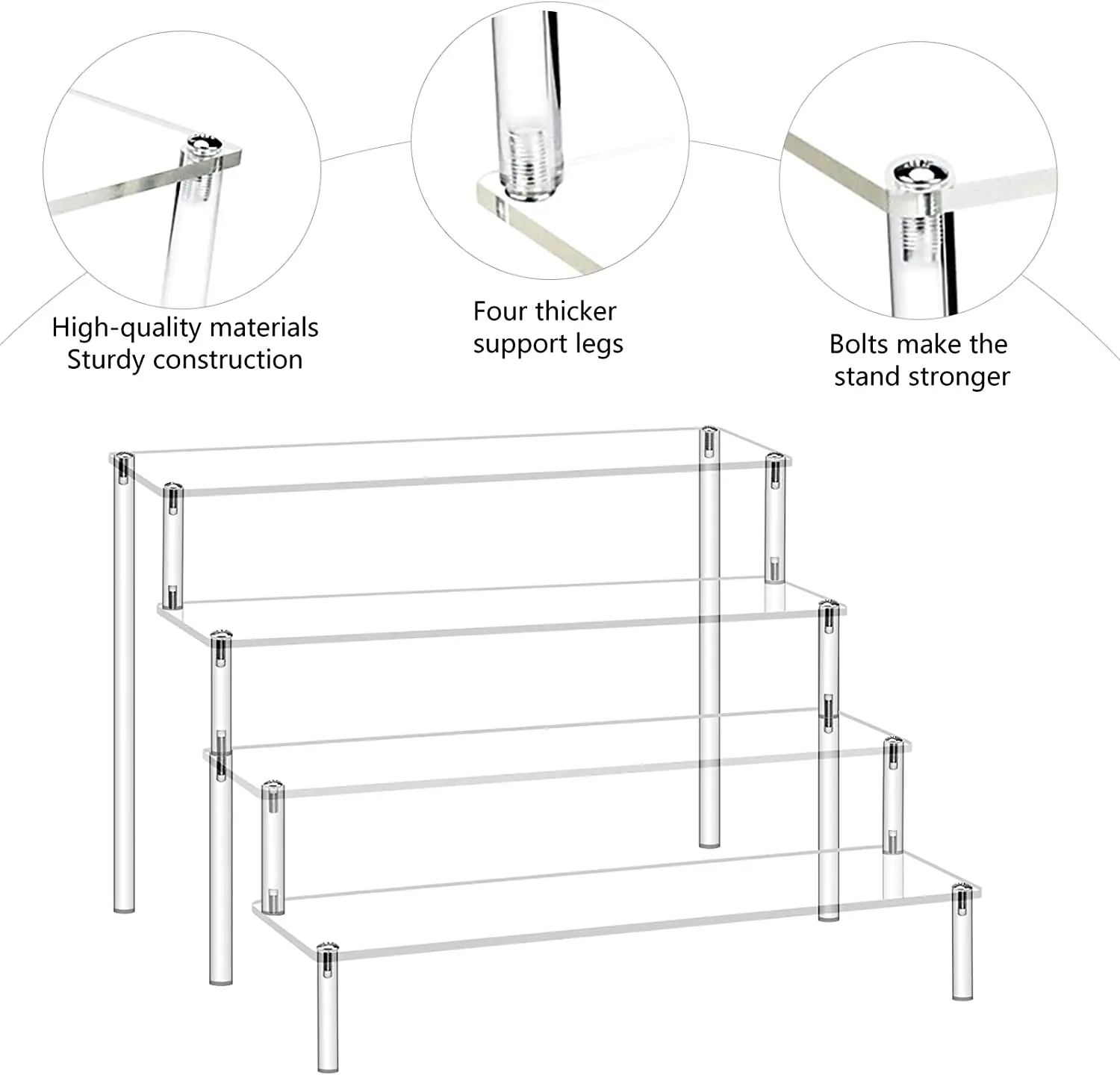 High-quality materials
Sturdy construction

Four thicker
support legs

Bolts make the
stand stronger