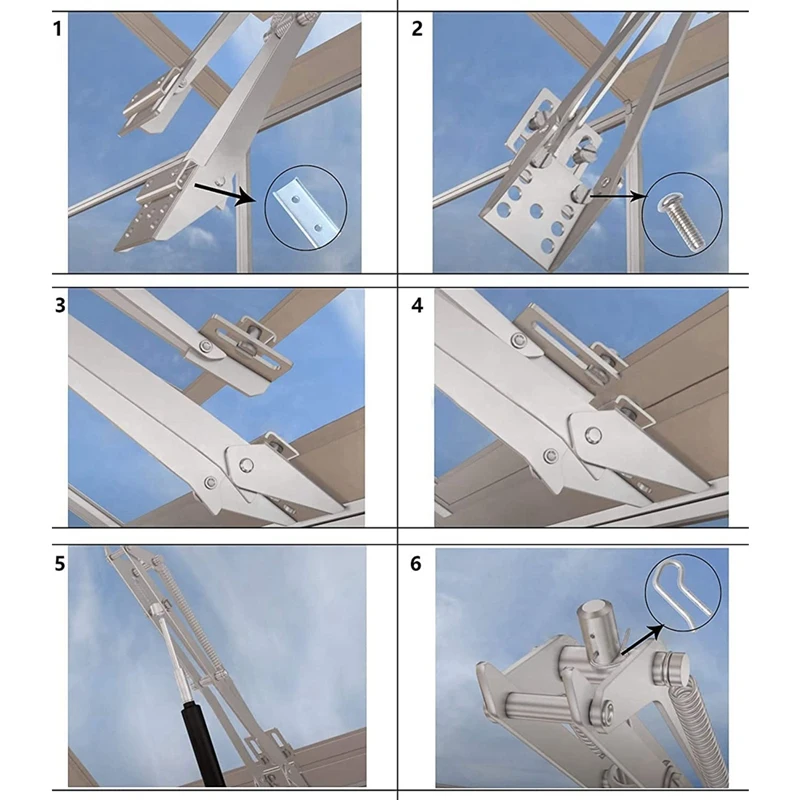 1

2

3

4

5

6