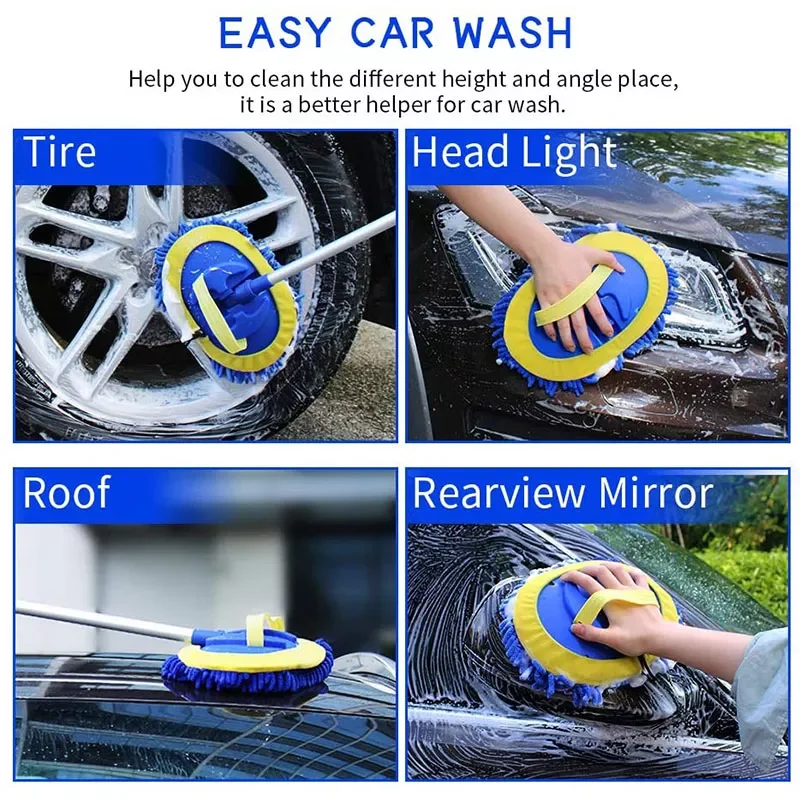 EASY CAR WASH

Help you to clean the different height and angle place, it is a better helper for car wash.

Tire

Head Light

Roof

Rearview Mirror