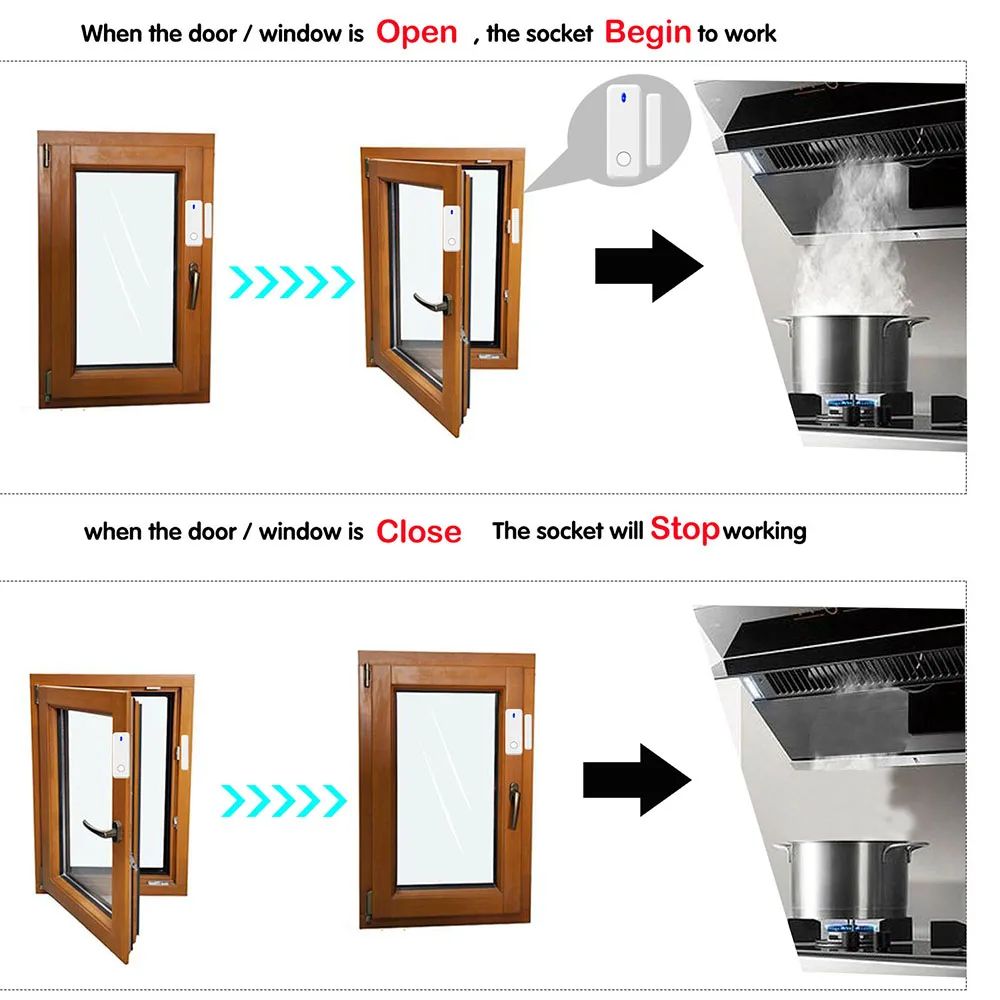 When the door / window is Open , the socket Begin to work

when the door / window is Close The socket will Stop working