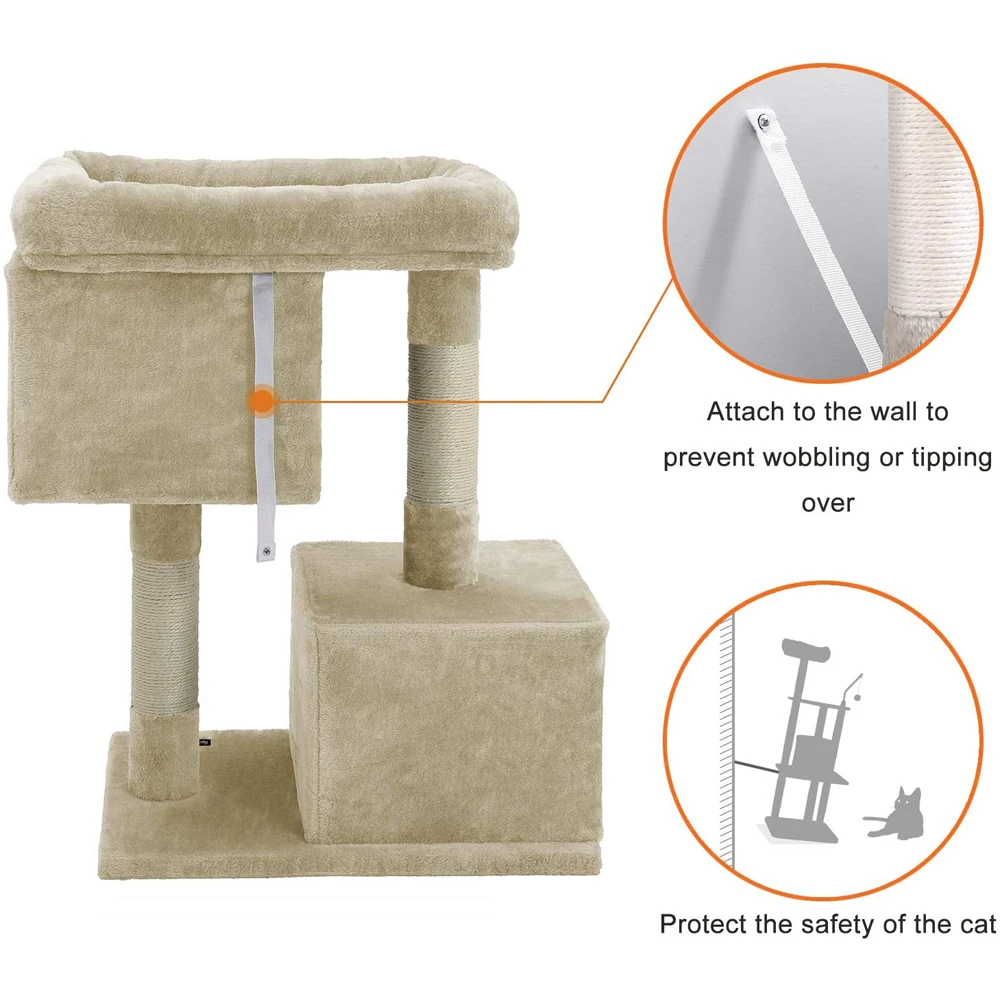 Attach to the wall to prevent wobbling or tipping over

Protect the safety of the cat