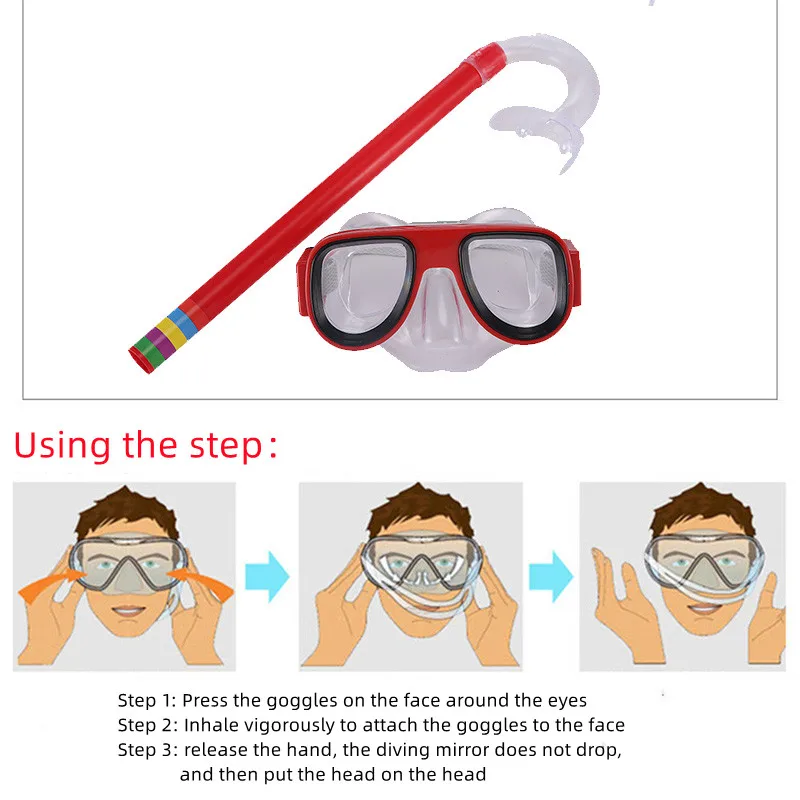 Using the step:

Step 1: Press the goggles on the face around the eyes
Step 2: Inhale vigorously to attach the goggles to the face
Step 3: release the hand, the diving mirror does not drop, and then put the head on the head