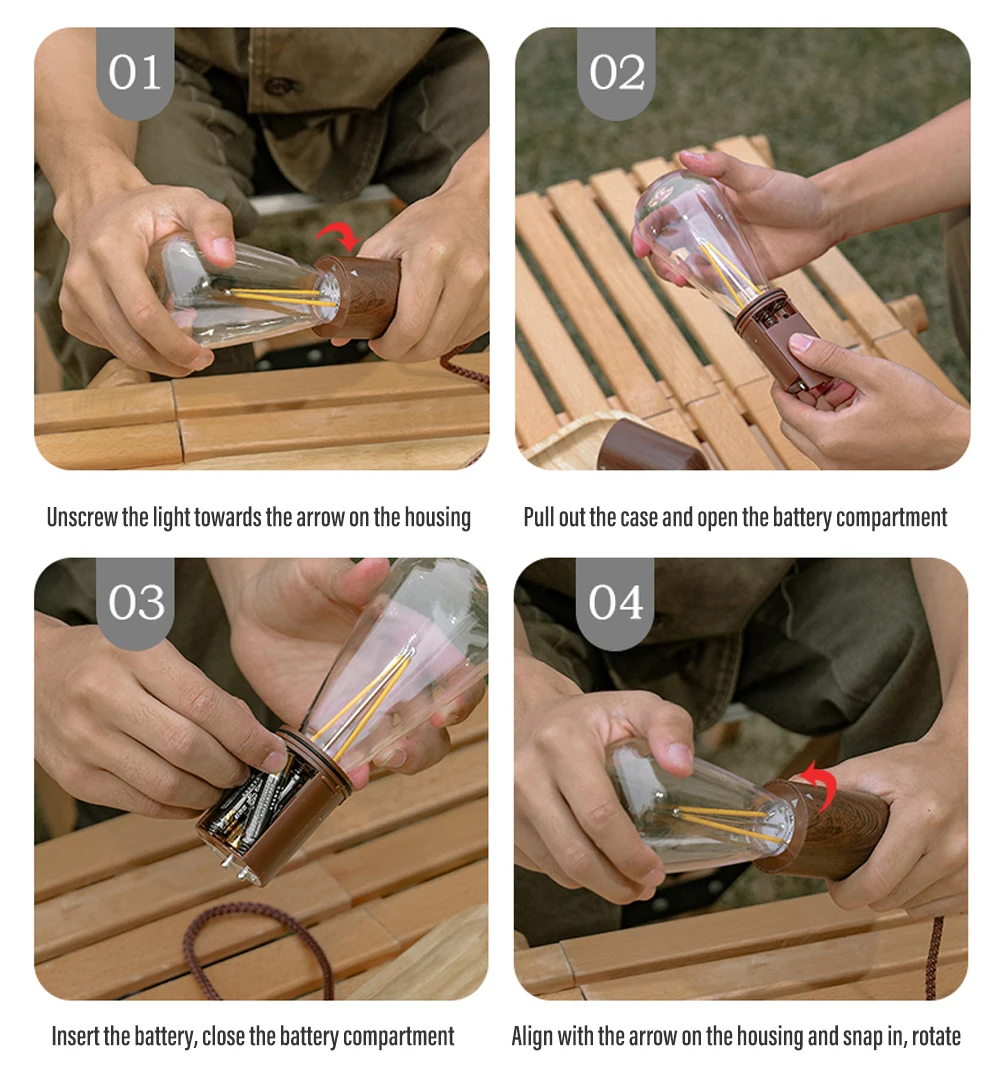 01

Unscrew the light towards the arrow on the housing

02

Pull out the case and open the battery compartment

03

Insert the battery, close the battery compartment

04

Align with the arrow on the housing and snap in, rotate