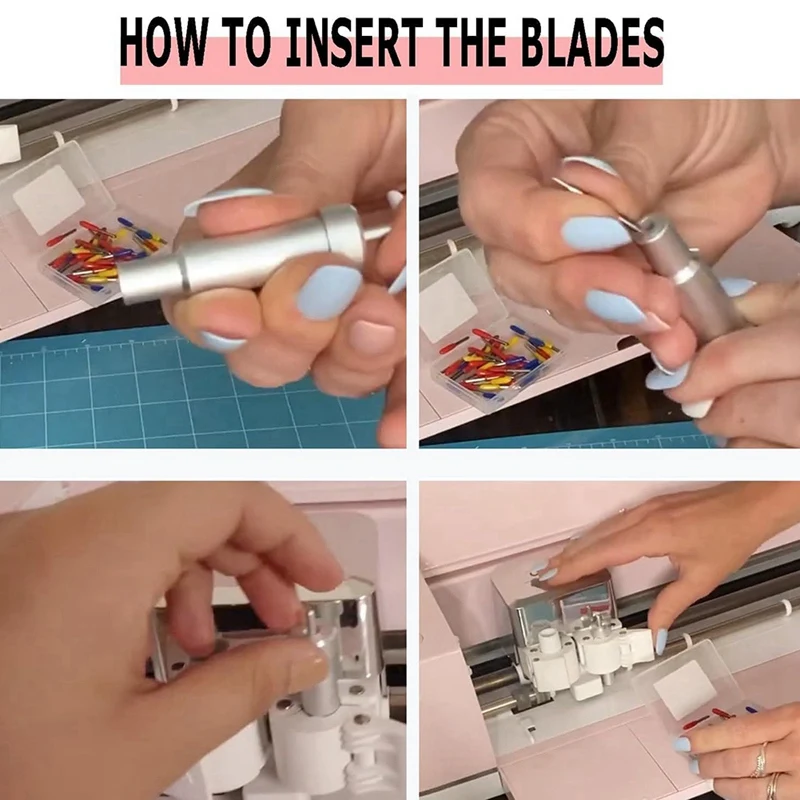 HOW TO INSERT THE BLADES