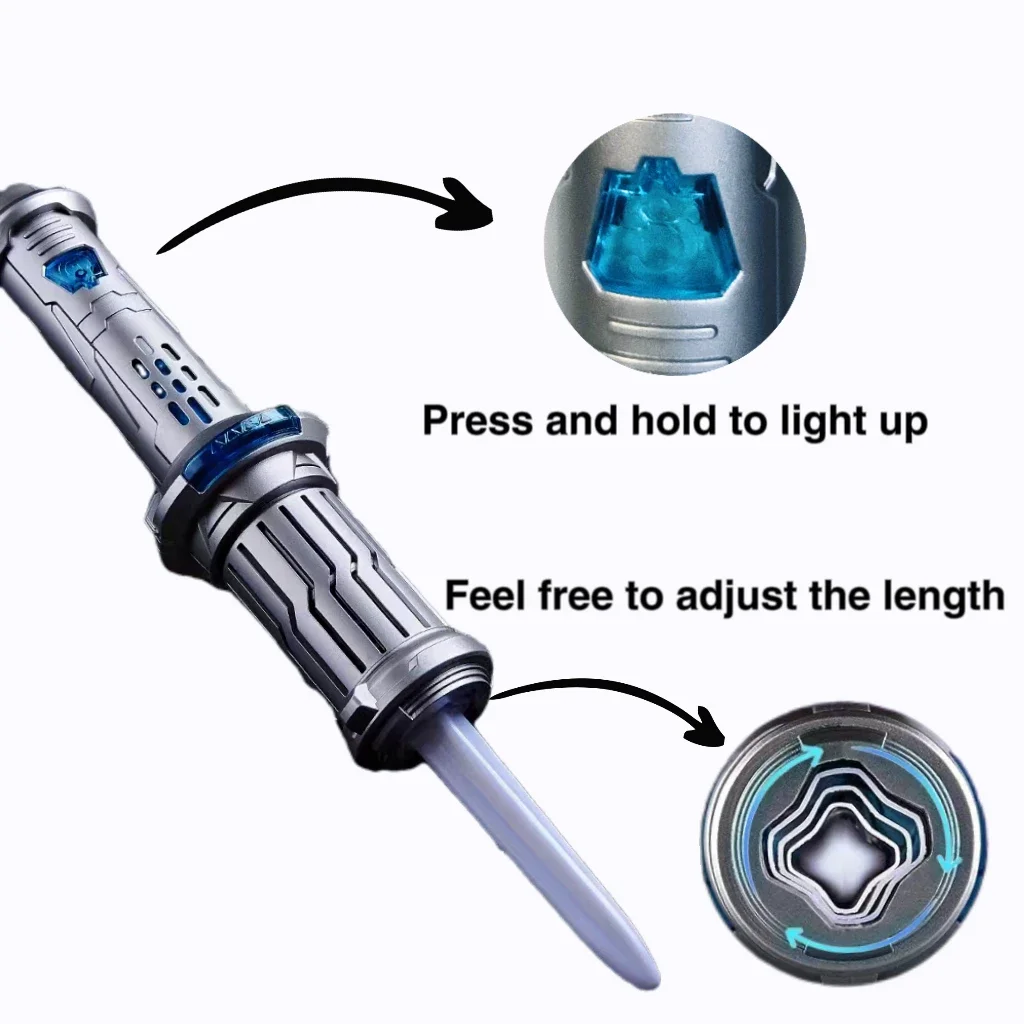 Press and hold to light up

Feel free to adjust the length