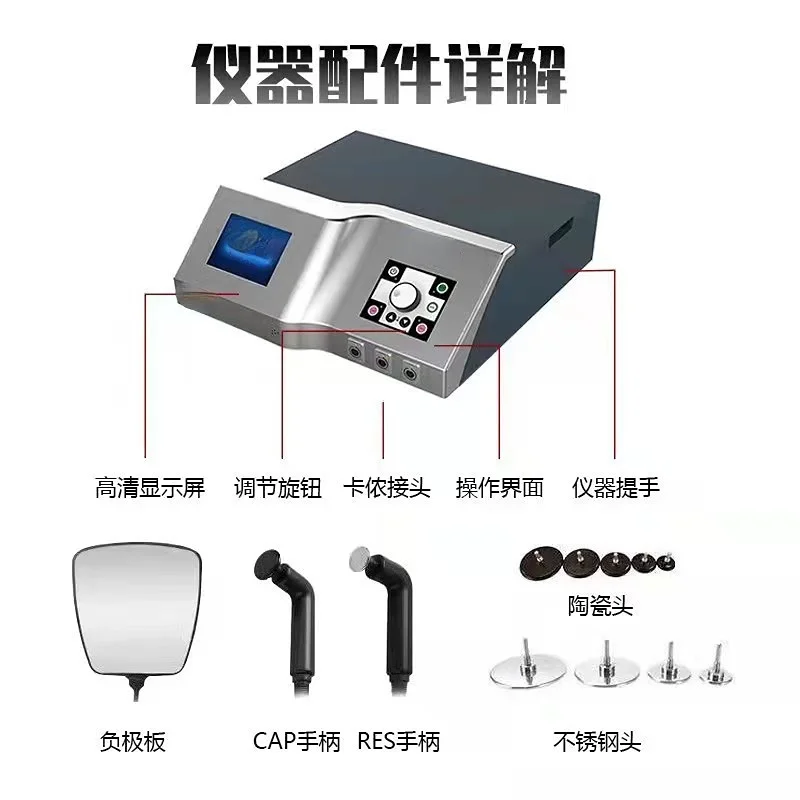 仪器配件详解

高清显示屏 调节旋钮 卡侬接头 操作界面 仪器提手

陶瓷头

负极板 CAP手柄 RES手柄 不锈钢头