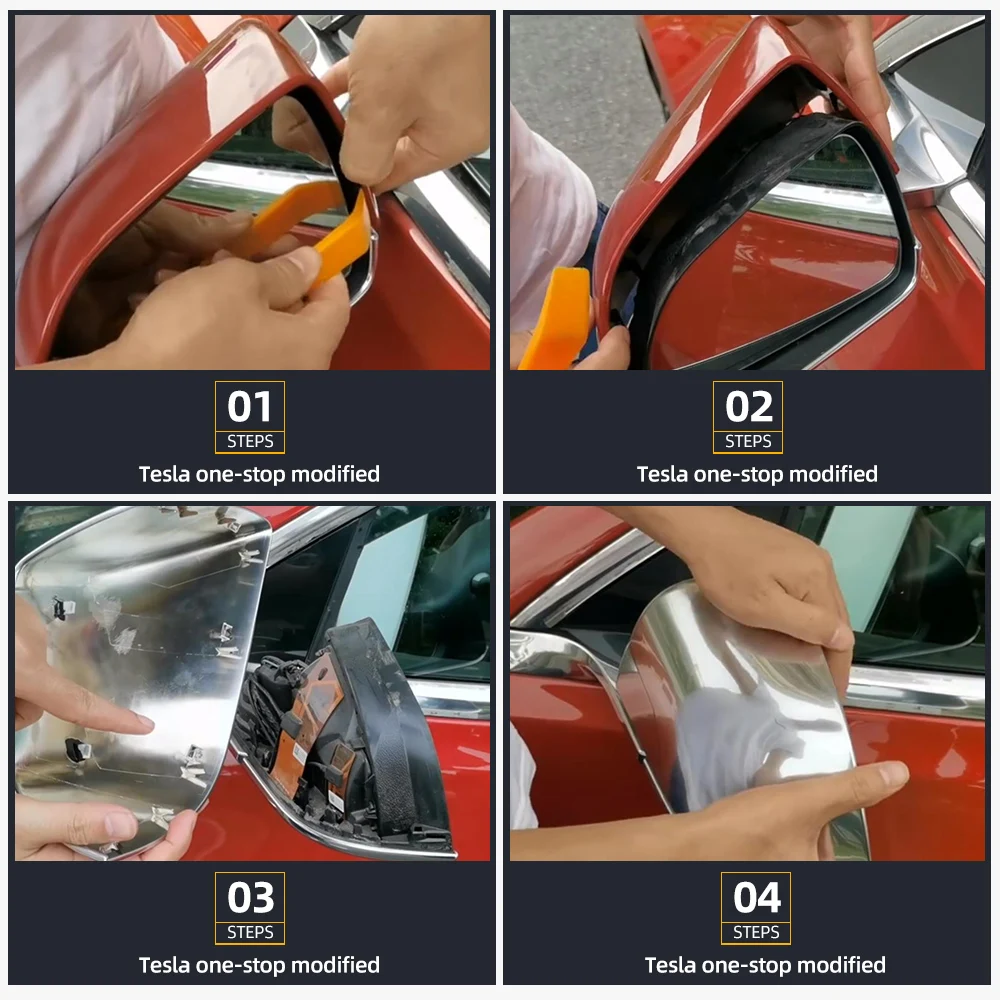 01
STEPS
Tesla one-stop modified

02
STEPS
Tesla one-stop modified

03
STEPS
Tesla one-stop modified

04
STEPS
Tesla one-stop modified