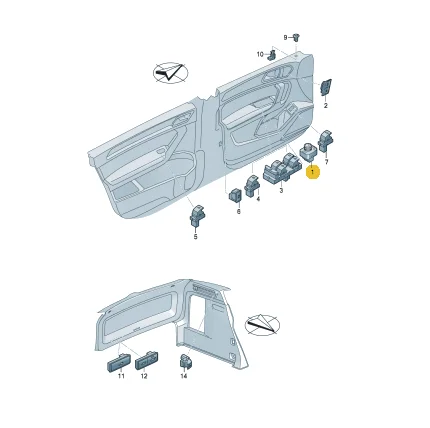 9
10
2
7
1
3
4
6
5
11
12
14