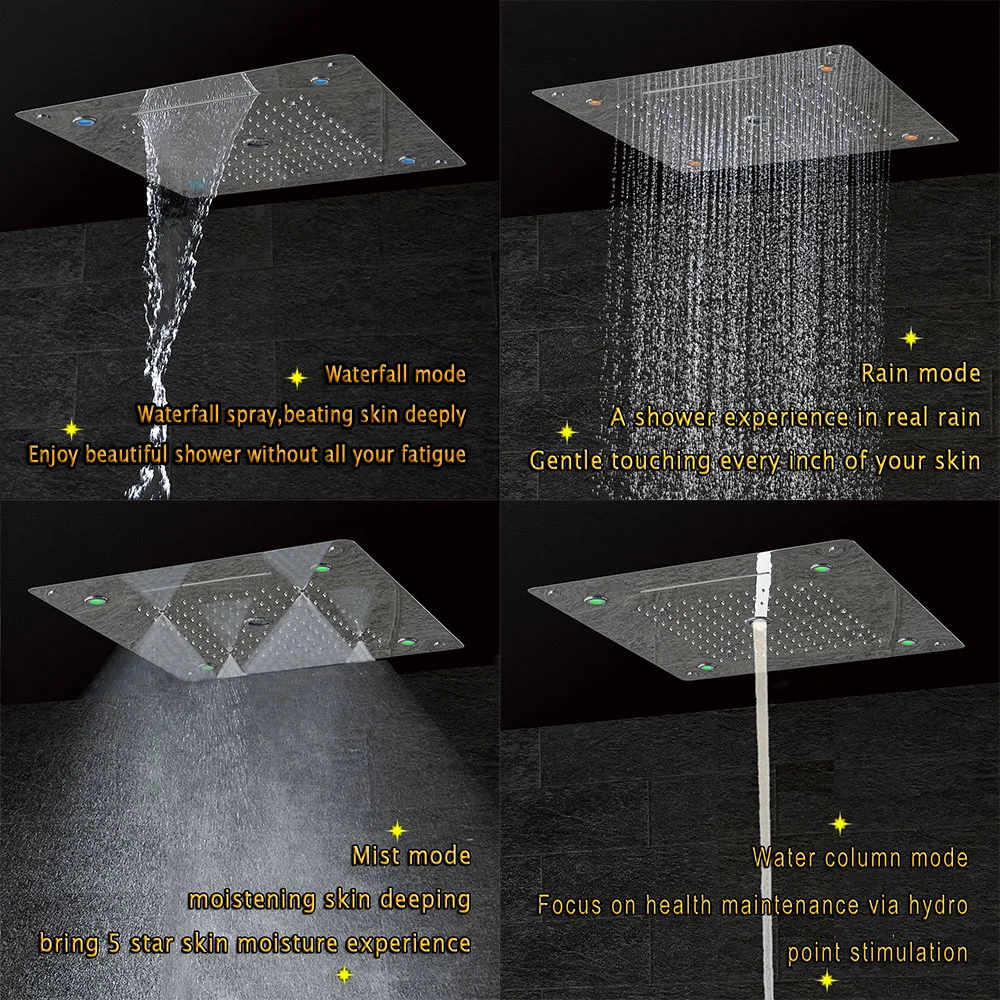 Waterfall mode
Waterfall spray,beating skin deeply
Enjoy beautiful shower without all your fatigue

Rain mode
A shower experience in real rain
Gentle touching every inch of your skin

Mist mode
moistening skin deeping
bring 5 star skin moisture experience

Water column mode
Focus on health maintenance via hydro point stimulation