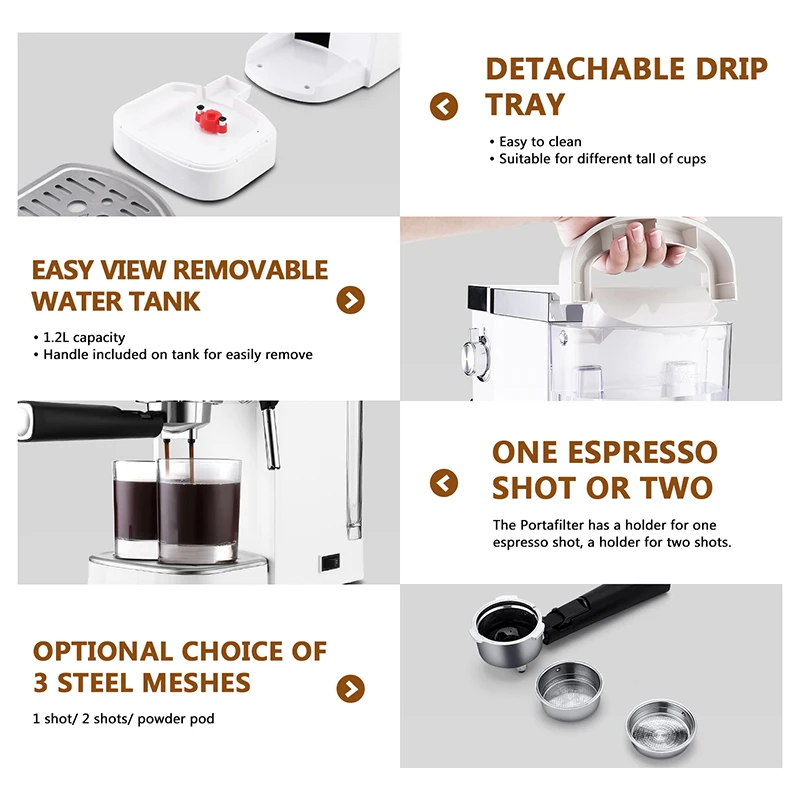 DETACHABLE DRIP TRAY

• Easy to clean
• Suitable for different tall of cups

EASY VIEW REMOVABLE WATER TANK

• 1.2L capacity
• Handle included on tank for easily remove

ONE ESPRESSO SHOT OR TWO

The Portafilter has a holder for one espresso shot, a holder for two shots.

OPTIONAL CHOICE OF 3 STEEL MESHES

1 shot/ 2 shots/ powder pod