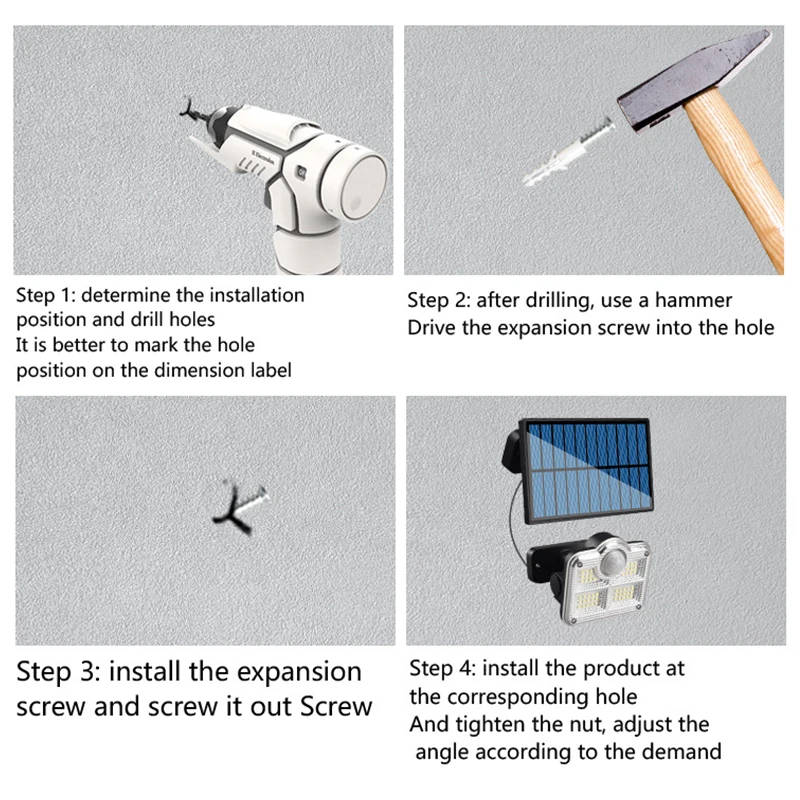 Step 1: determine the installation position and drill holes
It is better to mark the hole position on the dimension label

Step 2: after drilling, use a hammer
Drive the expansion screw into the hole

Step 3: install the expansion screw and screw it out Screw

Step 4: install the product at the corresponding hole
And tighten the nut, adjust the angle according to the demand