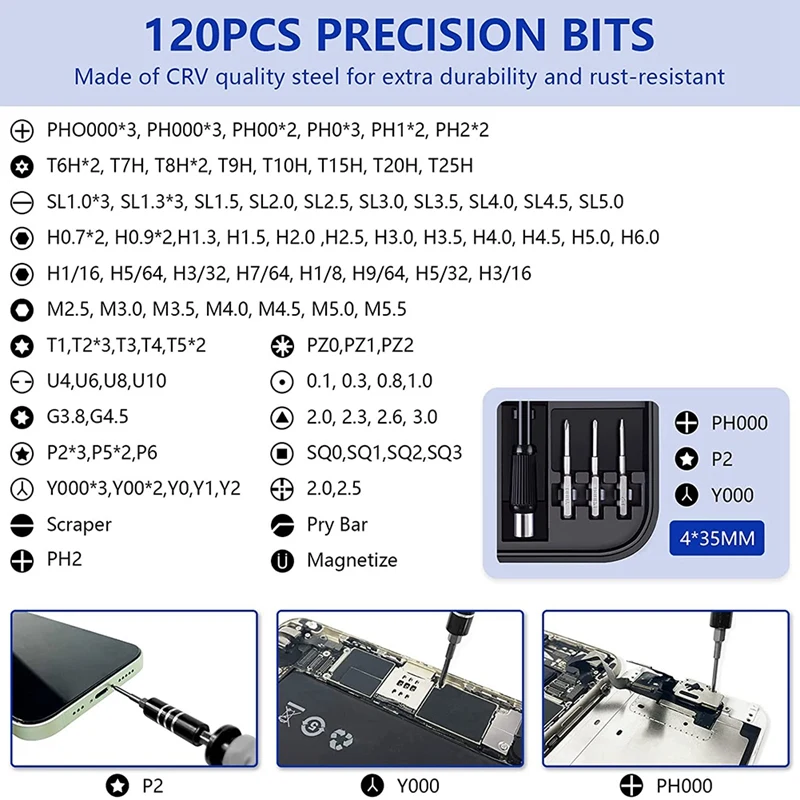 120PCS PRECISION BITS
Made of CRV quality steel for extra durability and rust-resistant

PHO000*3, PH000*3, PH00*2, PH0*3, PH1*2, PH2*2
T6H*2, T7H, T8H*2, T9H, T10H, T15H, T20H, T25H
SL1.0*3, SL1.3*3, SL1.5, SL2.0, SL2.5, SL3.0, SL3.5, SL4.0, SL4.5, SL5.0
H0.7*2, H0.9*2,H1.3, H1.5, H2.0 ,H2.5, H3.0, H3.5, H4.0, H4.5, H5.0, H6.0
H1/16, H5/64, H3/32, H7/64, H1/8, H9/64, H5/32, H3/16
M2.5, M3.0, M3.5, M4.0, M4.5, M5.0, M5.5
T1,T2*3,T3,T4,T5*2
U4,U6,U8,U10
G3.8,G4.5
P2*3,P5*2,P6
Y000*3,Y00*2,Y0,Y1,Y2
Scraper
PH2

PZ0,PZ1,PZ2
0.1, 0.3, 0.8,1.0
2.0, 2.3, 2.6, 3.0
SQ0,SQ1,SQ2,SQ3
2.0,2.5
Pry Bar
Magnetize

PH000
P2
Y000
4*35MM

P2
Y000
PH000