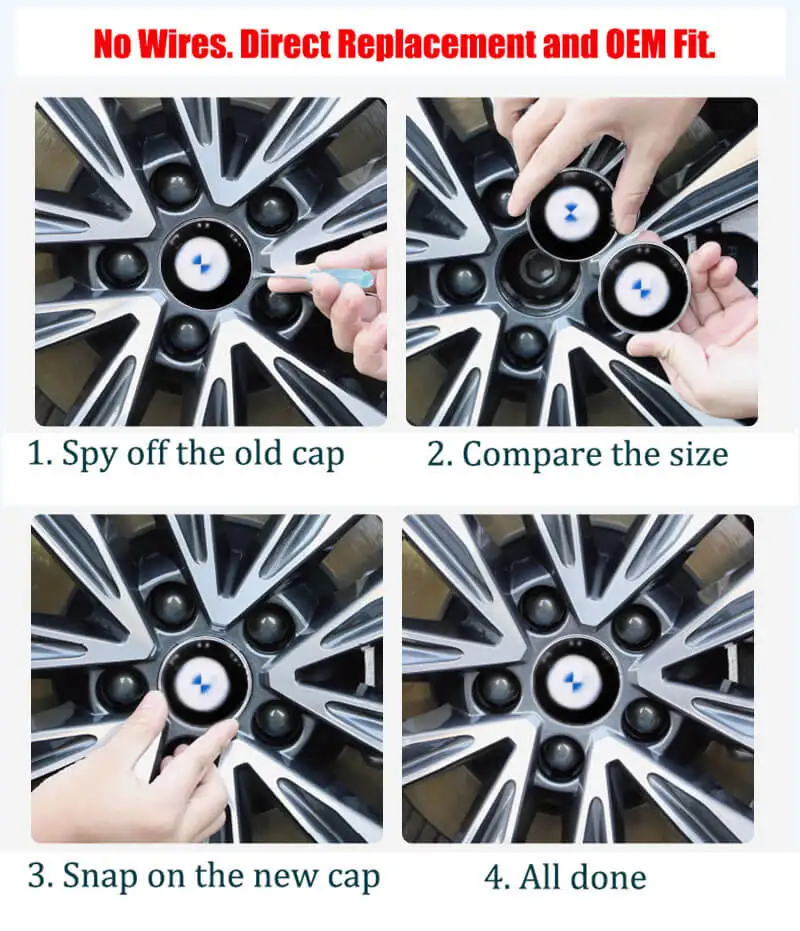 No Wires. Direct Replacement and OEM Fit.

1. Spy off the old cap

2. Compare the size

3. Snap on the new cap

4. All done