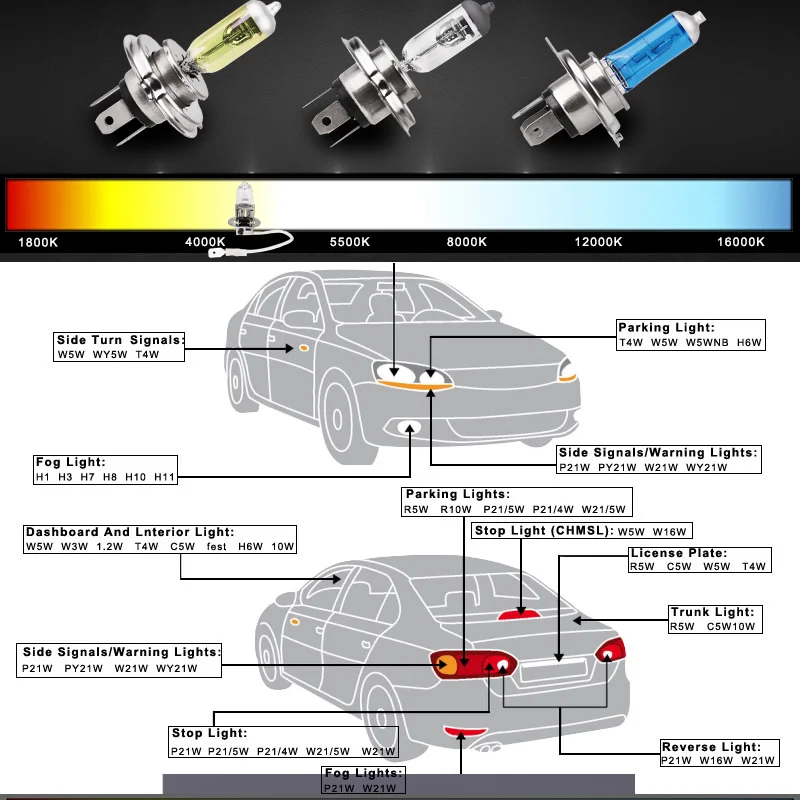 1800K 4000K 5500K 8000K 12000K 16000K

Side Turn Signals:
W5W WY5W T4W

Parking Light:
T4W W5W W5WNB H6W

Fog Light:
H1 H3 H7 H8 H10 H11

Side Signals/Warning Lights:
P21W PY21W W21W WY21W

Parking Lights:
R5W R10W P21/5W P21/4W W21/5W

Dashboard And Lnterior Light:
W5W W3W 1.2W T4W C5W fest H6W 10W

Stop Light (CHMSL): W5W W16W

License Plate:
R5W C5W W5W T4W

Trunk Light:
R5W C5W10W

Side Signals/Warning Lights:
P21W PY21W W21W WY21W

Stop Light:
P21W P21/5W P21/4W W21/5W W21W

Reverse Light:
P21W W16W W21W

Fog Lights:
P21W W21W