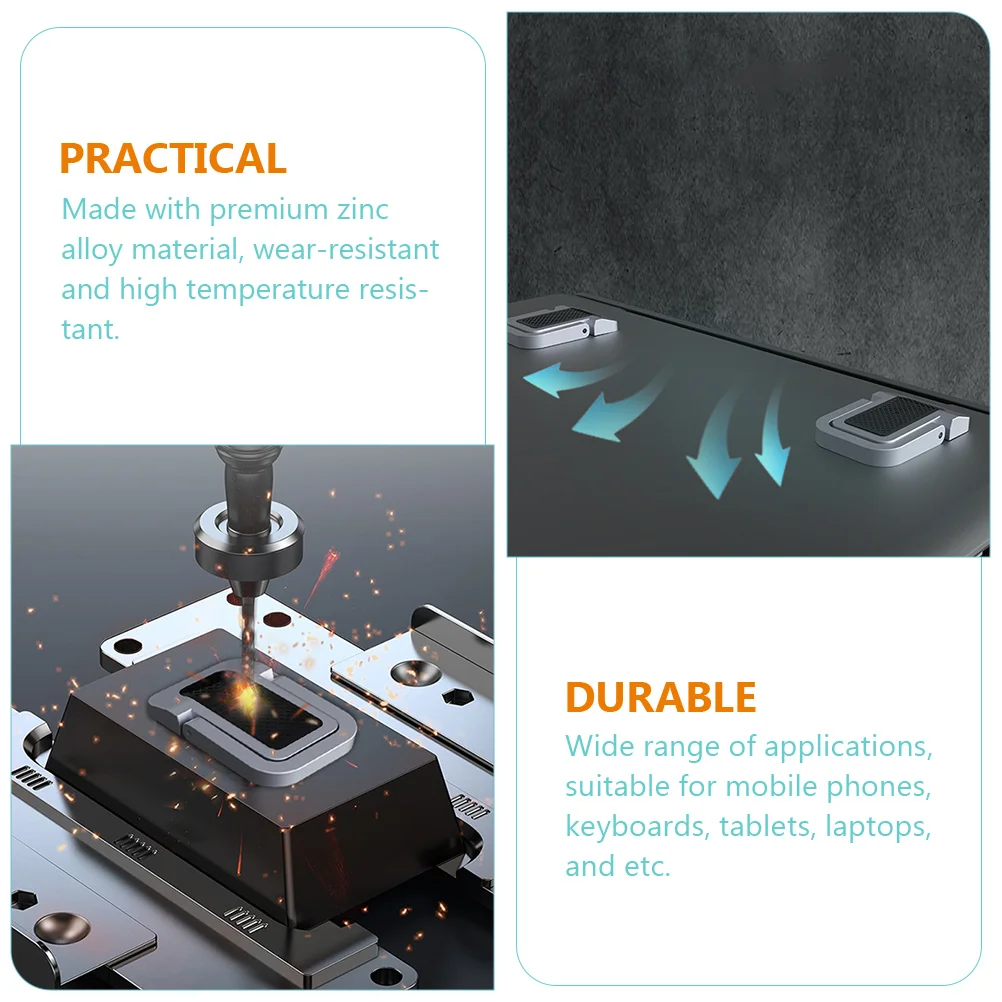 PRACTICAL
Made with premium zinc alloy material, wear-resistant and high temperature resistant.

DURABLE
Wide range of applications, suitable for mobile phones, keyboards, tablets, laptops, and etc.