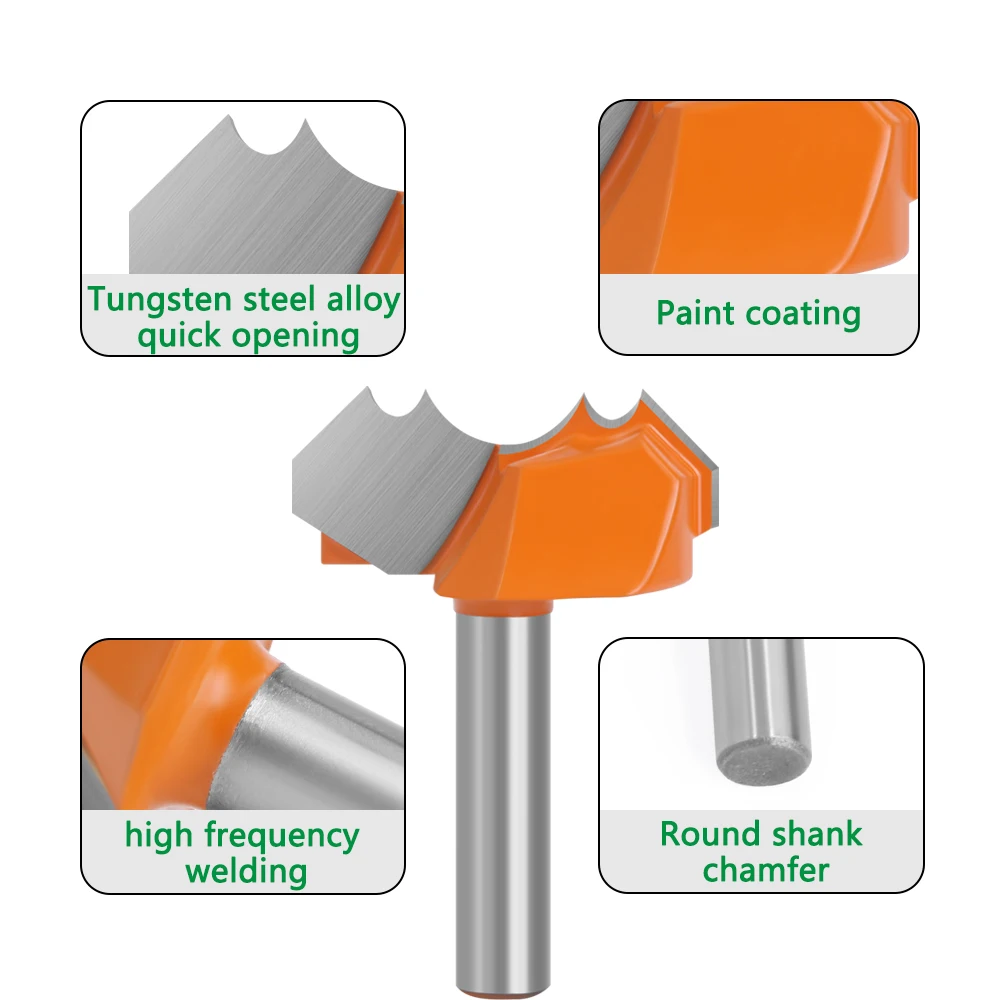 Tungsten steel alloy quick opening

Paint coating

high frequency welding

Round shank chamfer