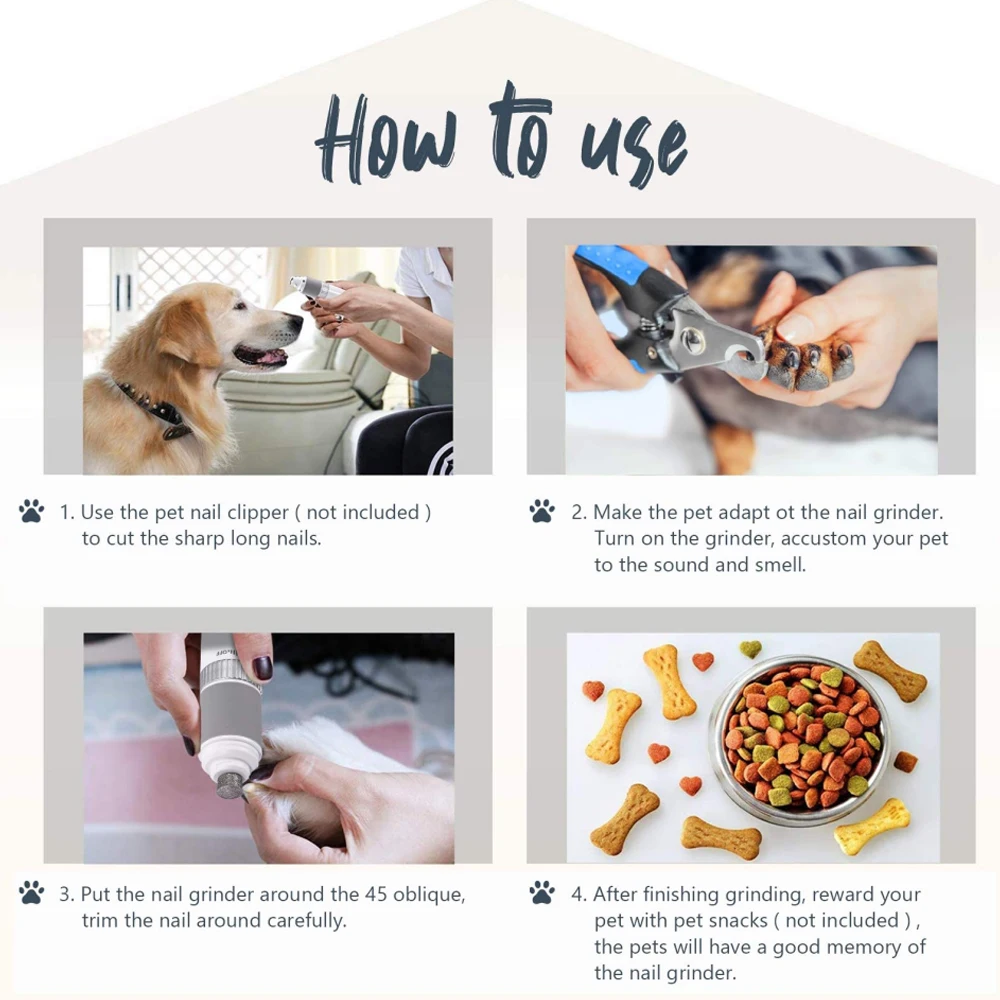 How to use

1. Use the pet nail clipper ( not included ) to cut the sharp long nails.

2. Make the pet adapt ot the nail grinder. Turn on the grinder, accustom your pet to the sound and smell.

3. Put the nail grinder around the 45 oblique, trim the nail around carefully.

4. After finishing grinding, reward your pet with pet snacks ( not included ) , the pets will have a good memory of the nail grinder.