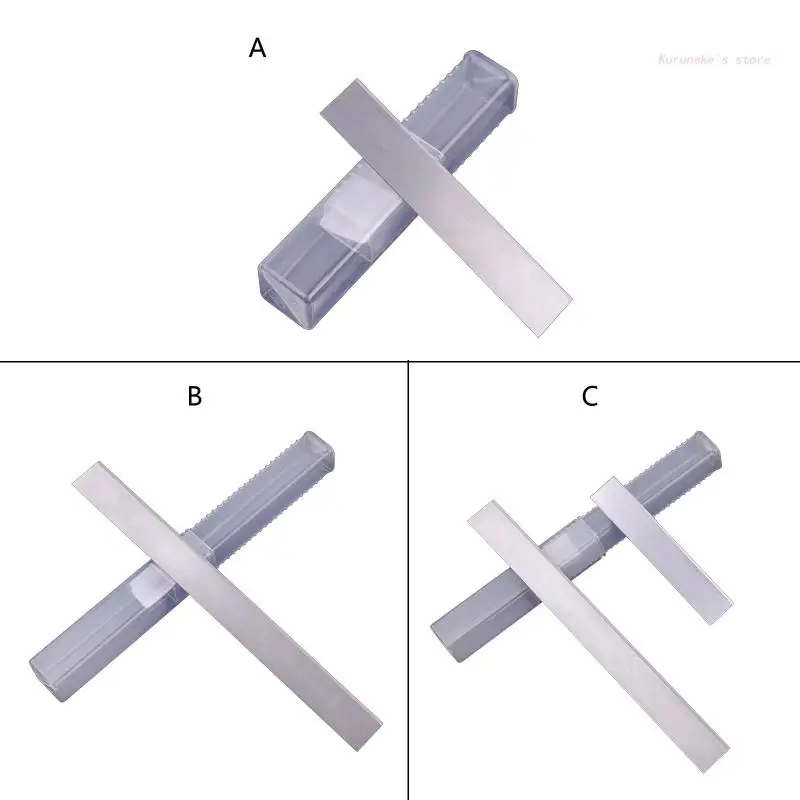 A

Kuruneke's store

B

C