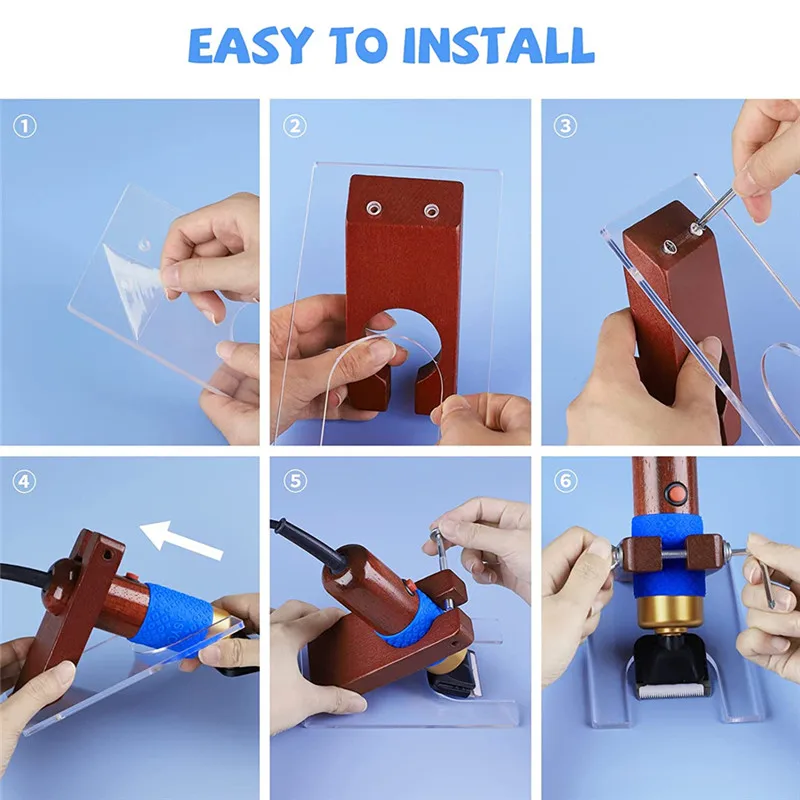 EASY TO INSTALL

①

②

③

④

⑤

⑥