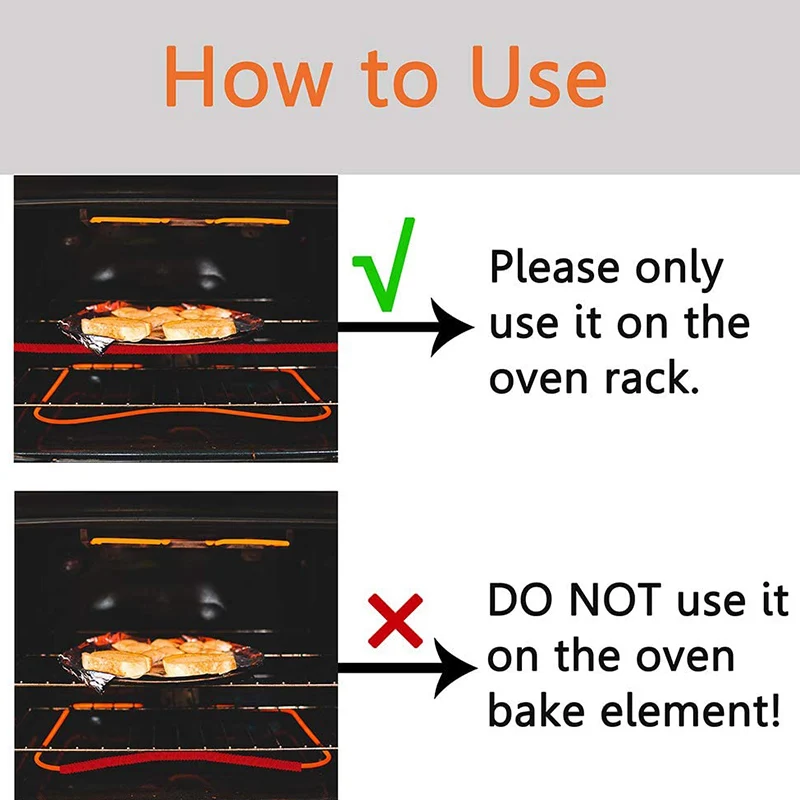 How to Use

√

Please only use it on the oven rack.

×

DO NOT use it on the oven bake element!