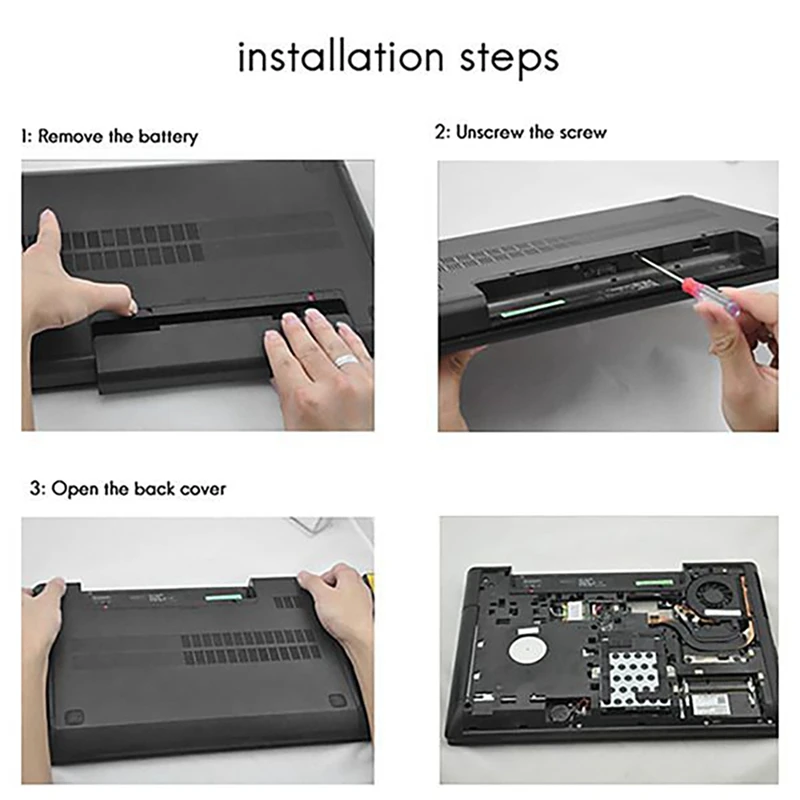 installation steps

1: Remove the battery

2: Unscrew the screw

3: Open the back cover