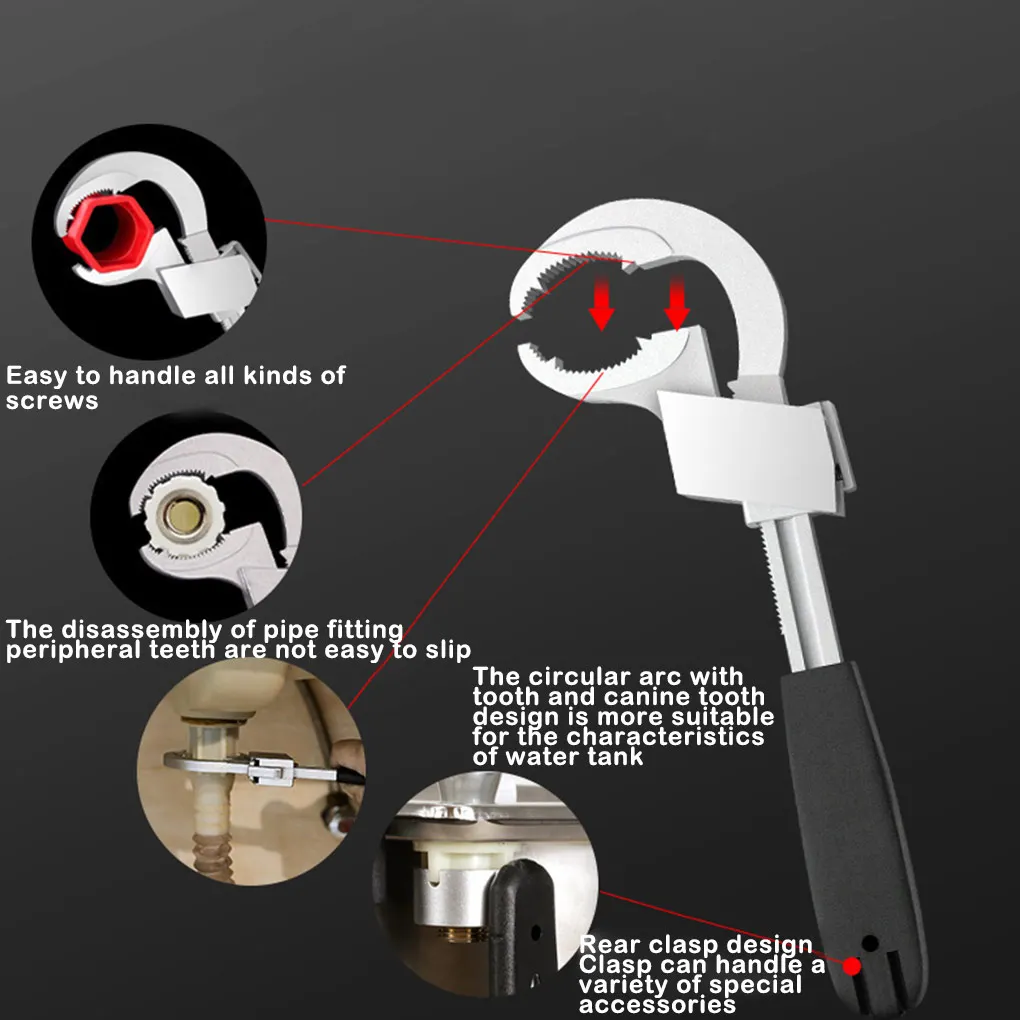 Easy to handle all kinds of screws

The disassembly of pipe fitting peripheral teeth are not easy to slip

The circular arc with tooth and canine tooth design is more suitable for the characteristics of water tank

Rear clasp design
Clasp can handle a variety of special accessories