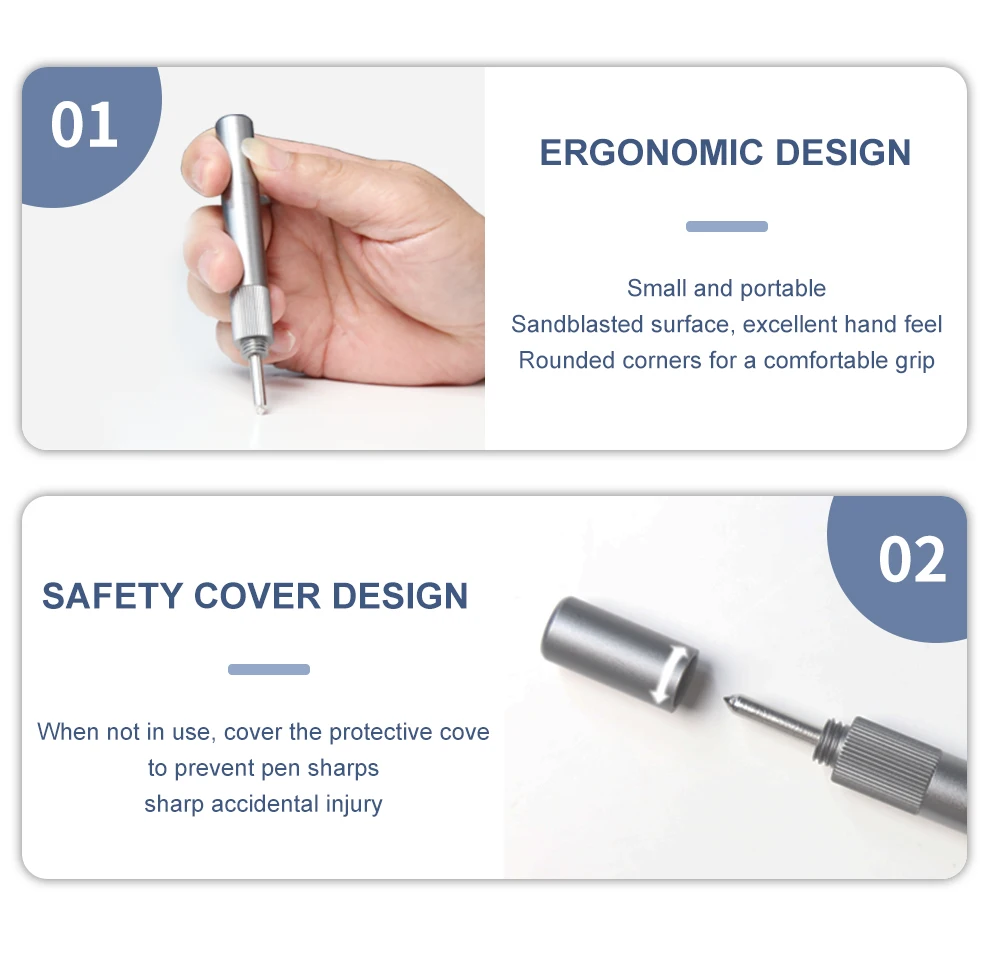 01

ERGONOMIC DESIGN

Small and portable
Sandblasted surface, excellent hand feel
Rounded corners for a comfortable grip

02

SAFETY COVER DESIGN

When not in use, cover the protective cove
to prevent pen sharps
sharp accidental injury