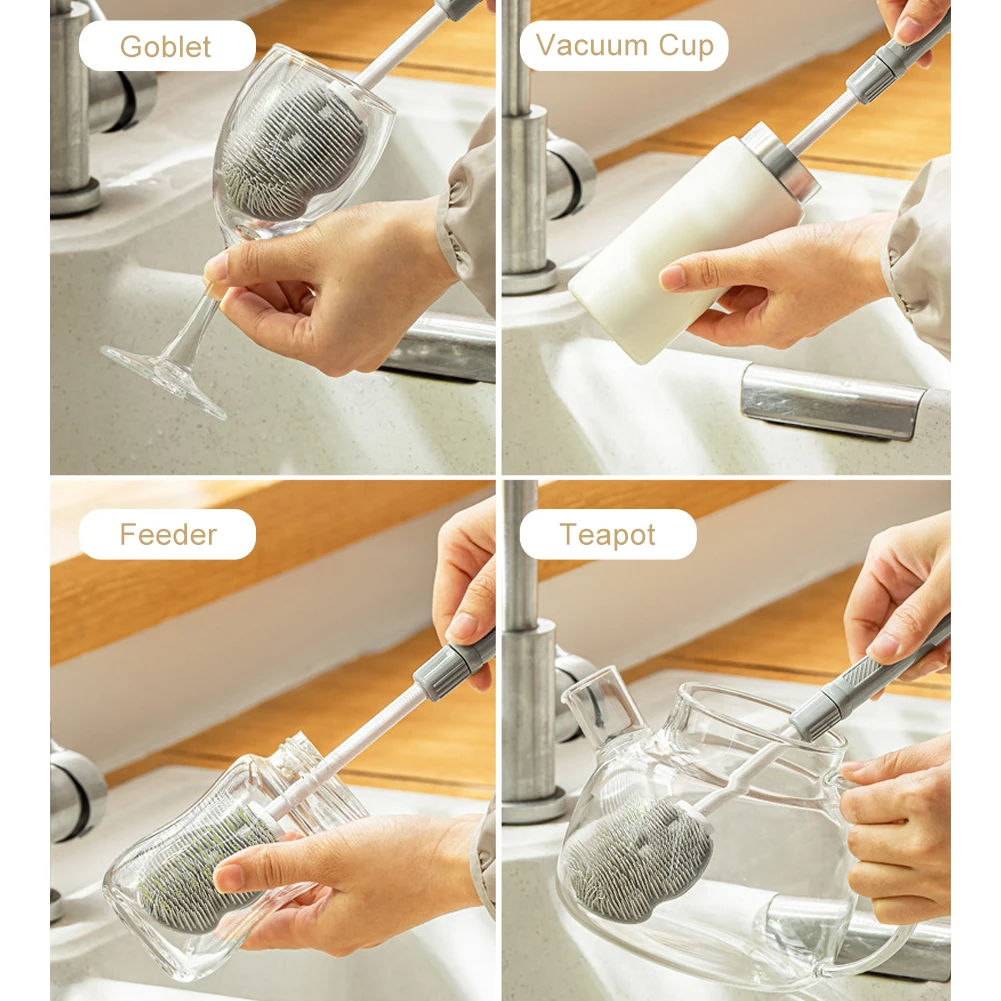 Goblet

Vacuum Cup

Feeder

Teapot